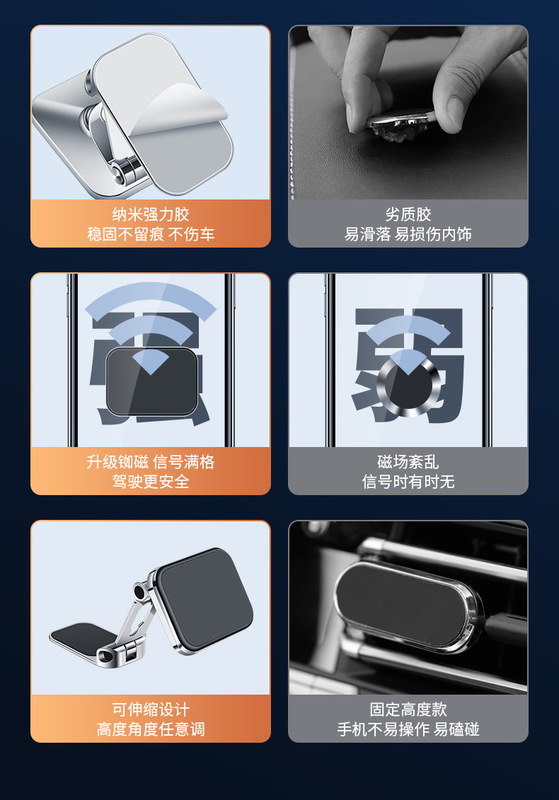 纳米强力胶
稳固不留痕 不伤车

劣质胶
易滑落 易损伤内饰

强

升级铷磁 信号满格
驾驶更安全

弱

磁场紊乱
信号时有时无

可伸缩设计
高度角度任意调

固定高度款
手机不易操作 易磕碰