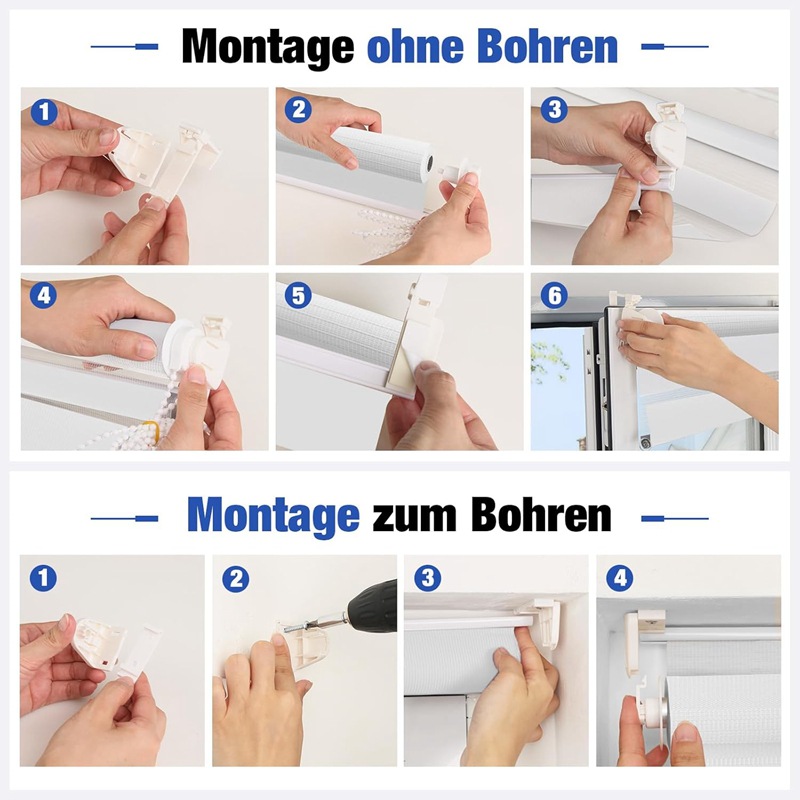 Montage ohne Bohren

1

2

3

4

5

6

Montage zum Bohren

1

2

3

4