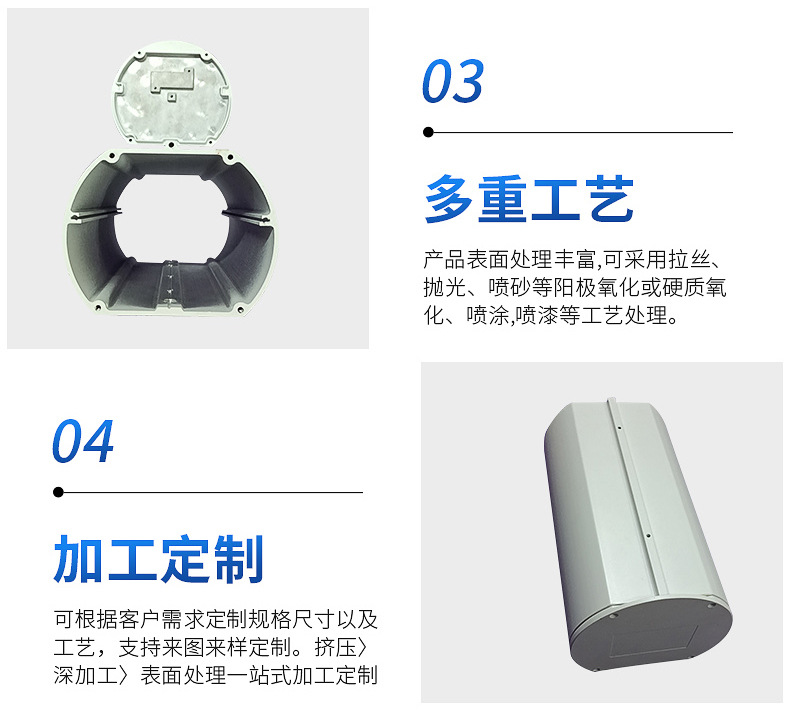 03

多重工艺

产品表面处理丰富,可采用拉丝、抛光、喷砂等阳极氧化或硬质氧化、喷涂,喷漆等工艺处理。

04

加工定制

可根据客户需求定制规格尺寸以及工艺，支持来图来样定制。挤压〉深加工〉表面处理一站式加工定制