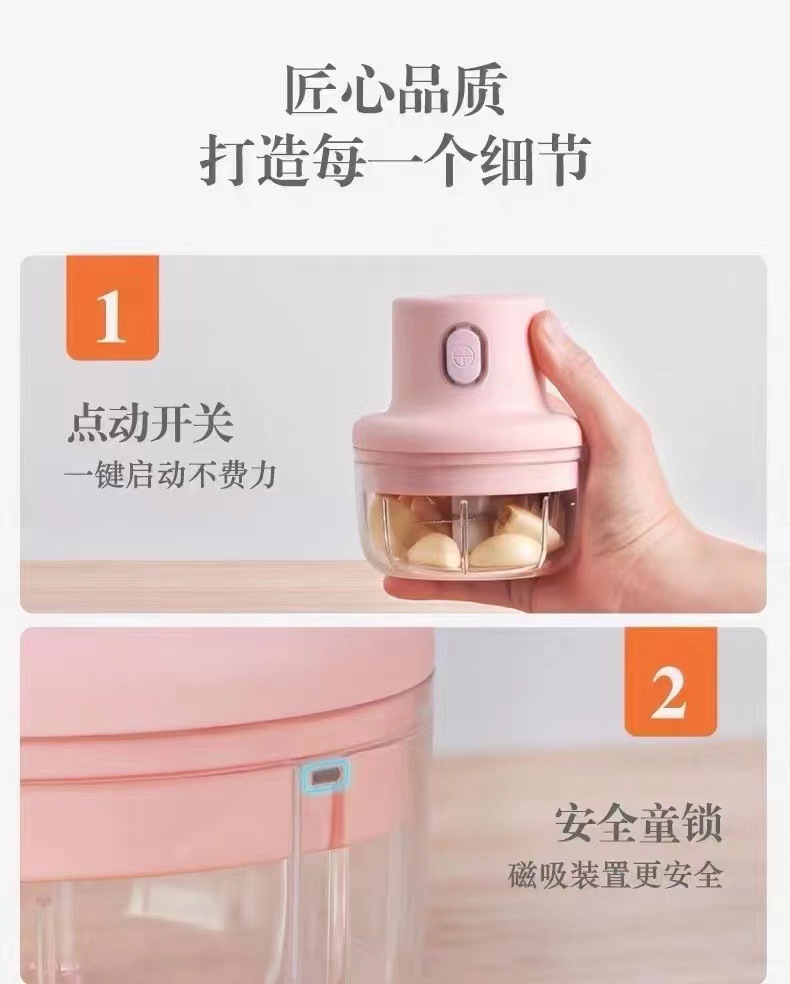 匠心品质
打造每一个细节

1

点动开关
一键启动不费力

2

安全童锁
磁吸装置更安全