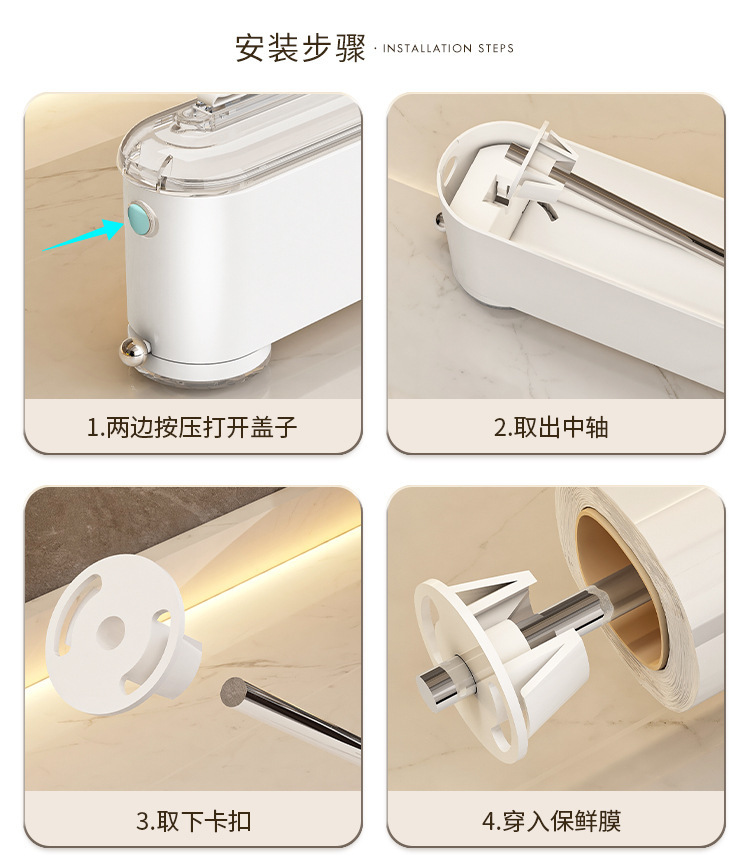 安装步骤 · INSTALLATION STEPS

1.两边按压打开盖子

2.取出中轴

3.取下卡扣

4.穿入保鲜膜