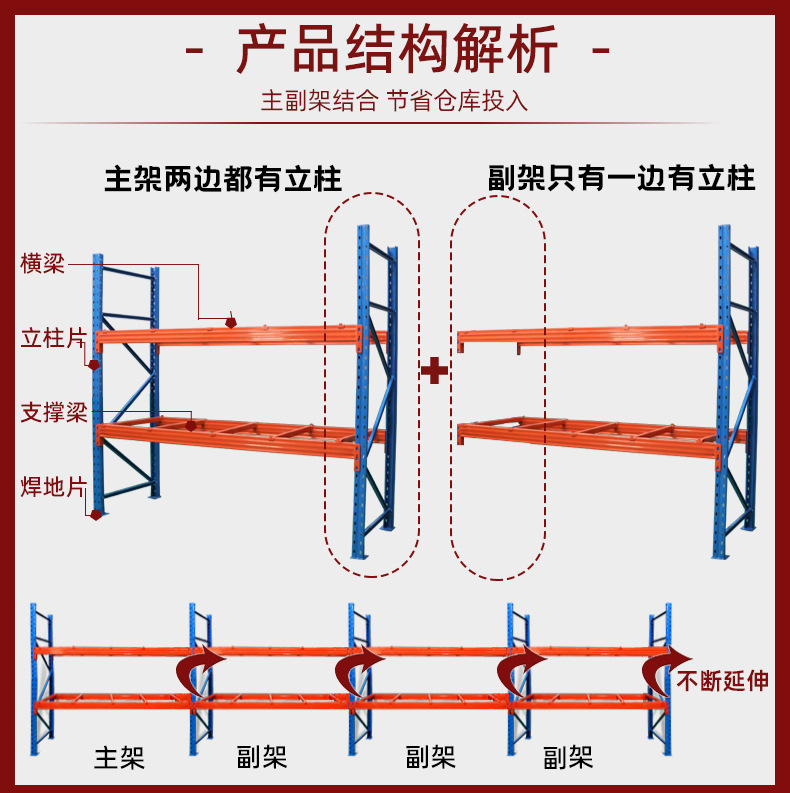 - 产品结构解析 -

主副架结合 节省仓库投入

主架两边都有立柱

副架只有一边有立柱

横梁

立柱片

支撑梁

焊地片

+

不断延伸

主架

副架

副架

副架