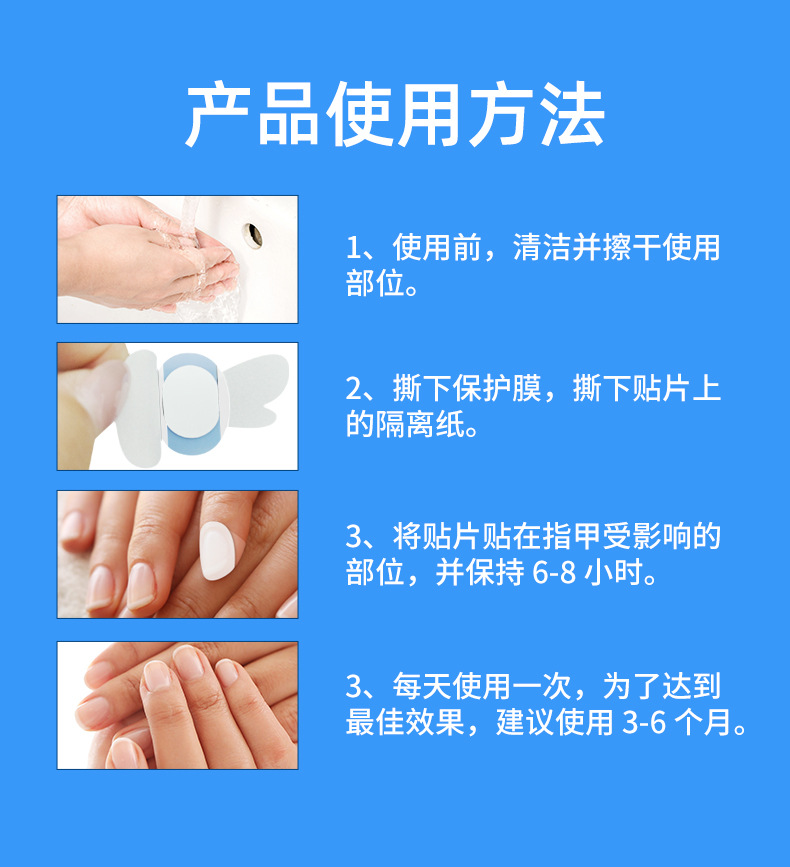 产品使用方法

1、使用前，清洁并擦干使用部位。

2、撕下保护膜，撕下贴片上的隔离纸。

3、将贴片贴在指甲受影响的部位，并保持 6-8 小时。

3、每天使用一次，为了达到最佳效果，建议使用 3-6 个月。