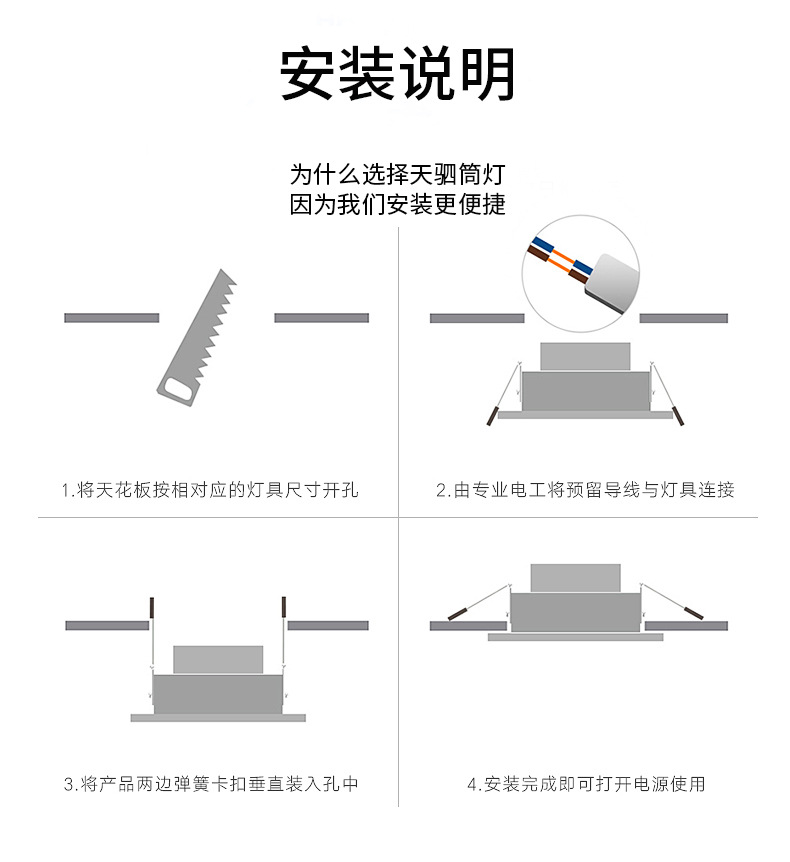 安装说明

为什么选择天驷筒灯
因为我们安装更便捷

1.将天花板按相对应的灯具尺寸开孔

2.由专业电工将预留导线与灯具连接

3.将产品两边弹簧卡扣垂直装入孔中

4.安装完成即可打开电源使用