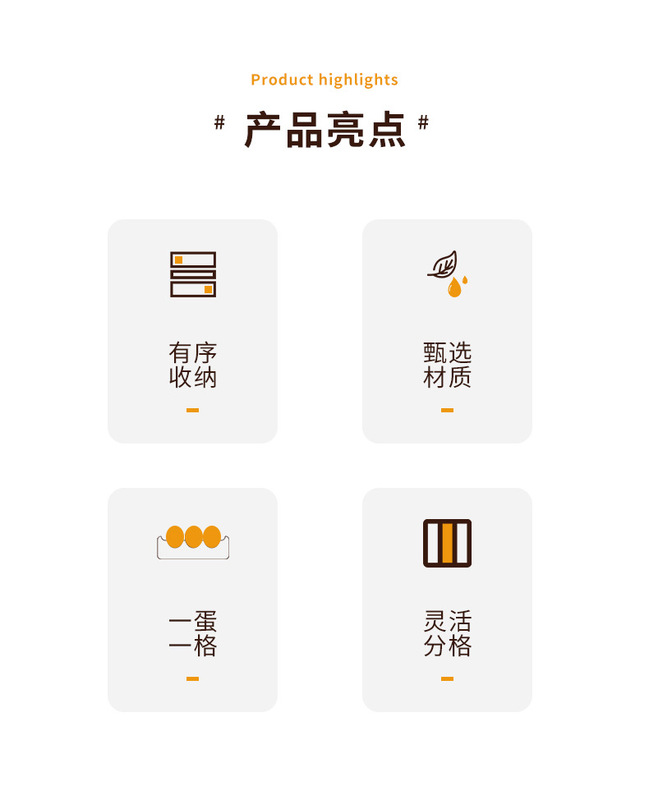 Product highlights

# 产品亮点 #

有序
收纳

甄选
材质

一蛋
一格

灵活
分格