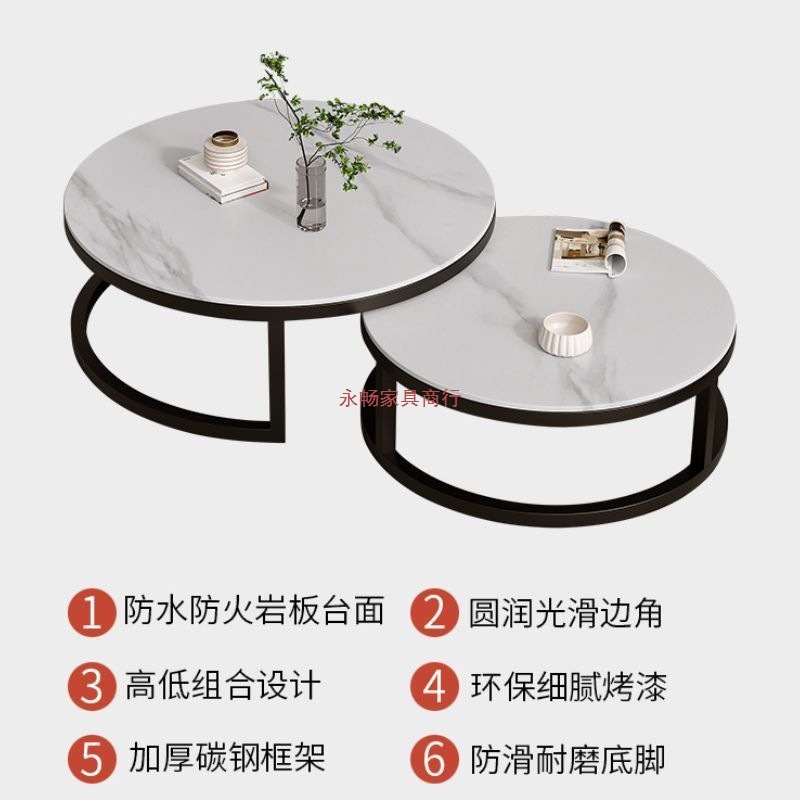 永畅家具商行

1 防水防火岩板台面
2 圆润光滑边角
3 高低组合设计
4 环保细腻烤漆
5 加厚碳钢框架
6 防滑耐磨底脚