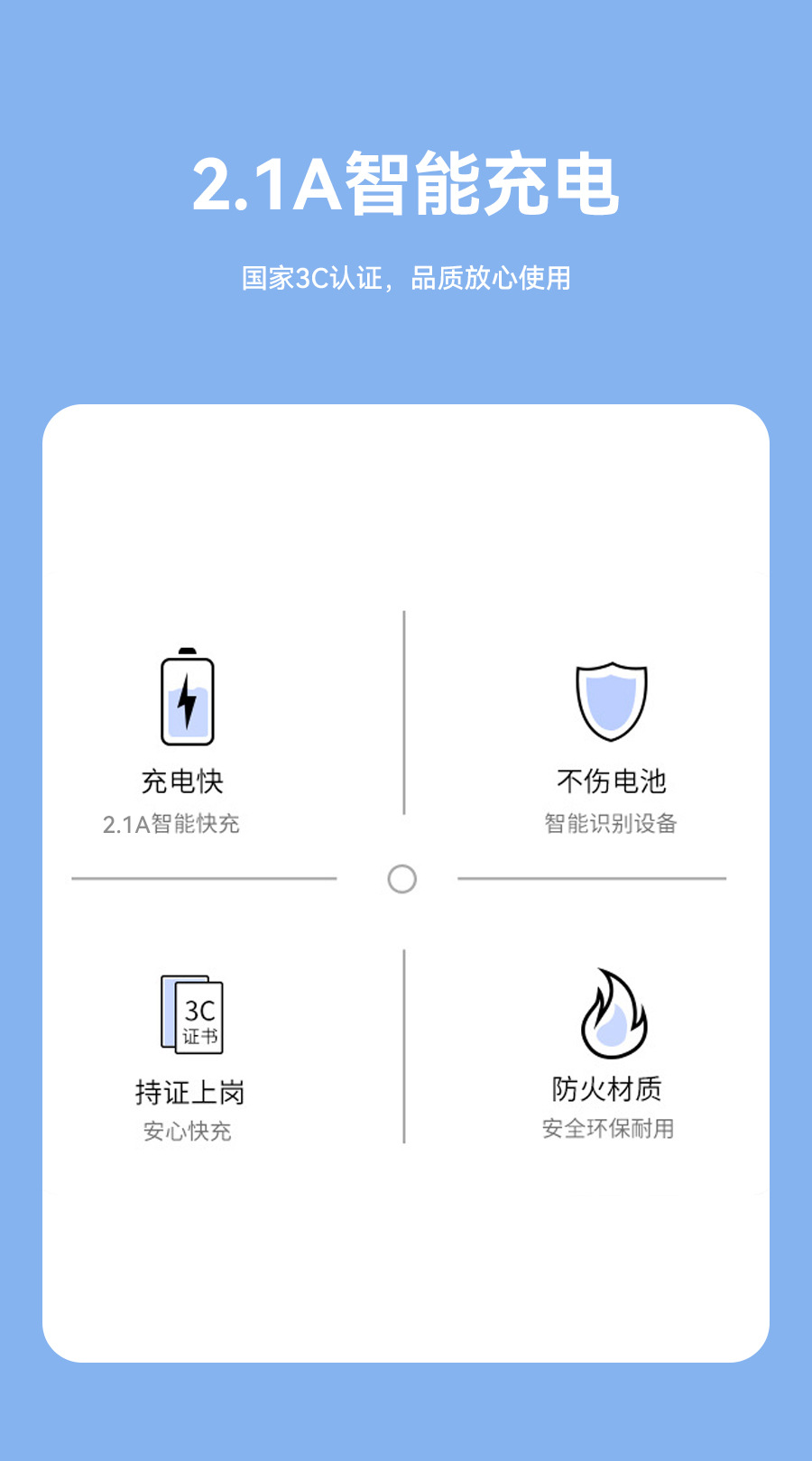 2.1A智能充电

国家3C认证，品质放心使用

充电快
2.1A智能快充

不伤电池
智能识别设备

3C
证书

持证上岗
安心快充

防火材质
安全环保耐用