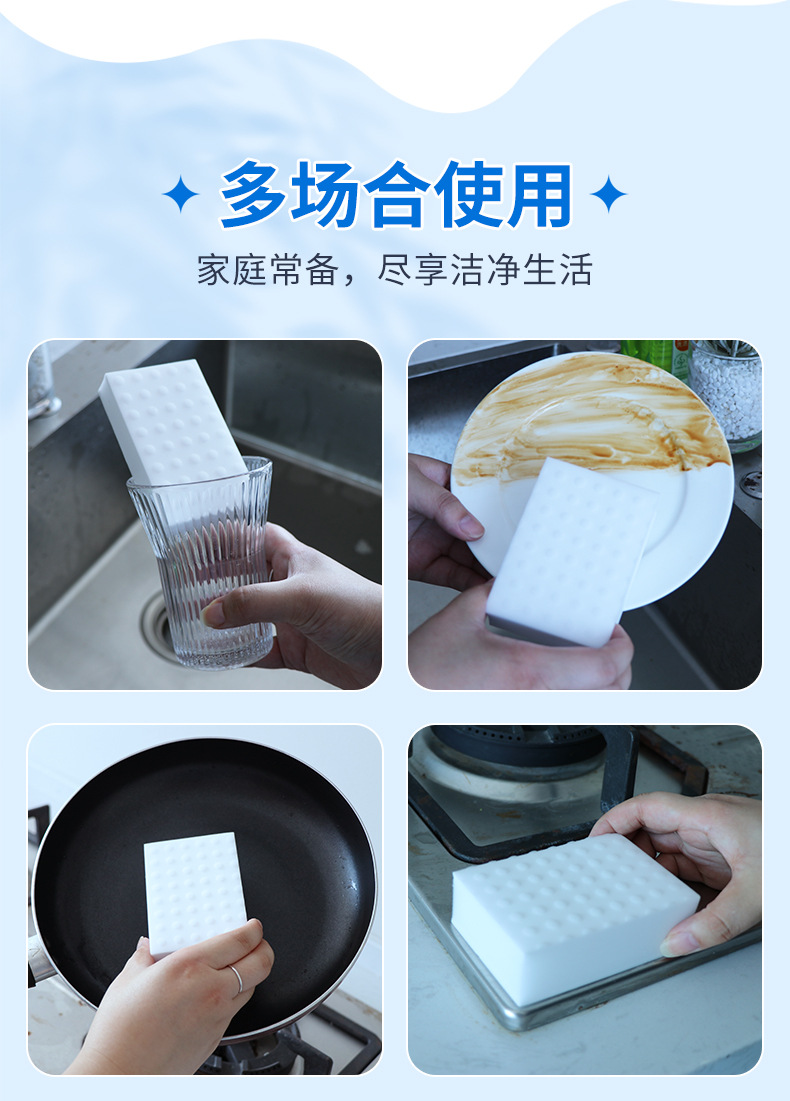 多场合使用

家庭常备，尽享洁净生活