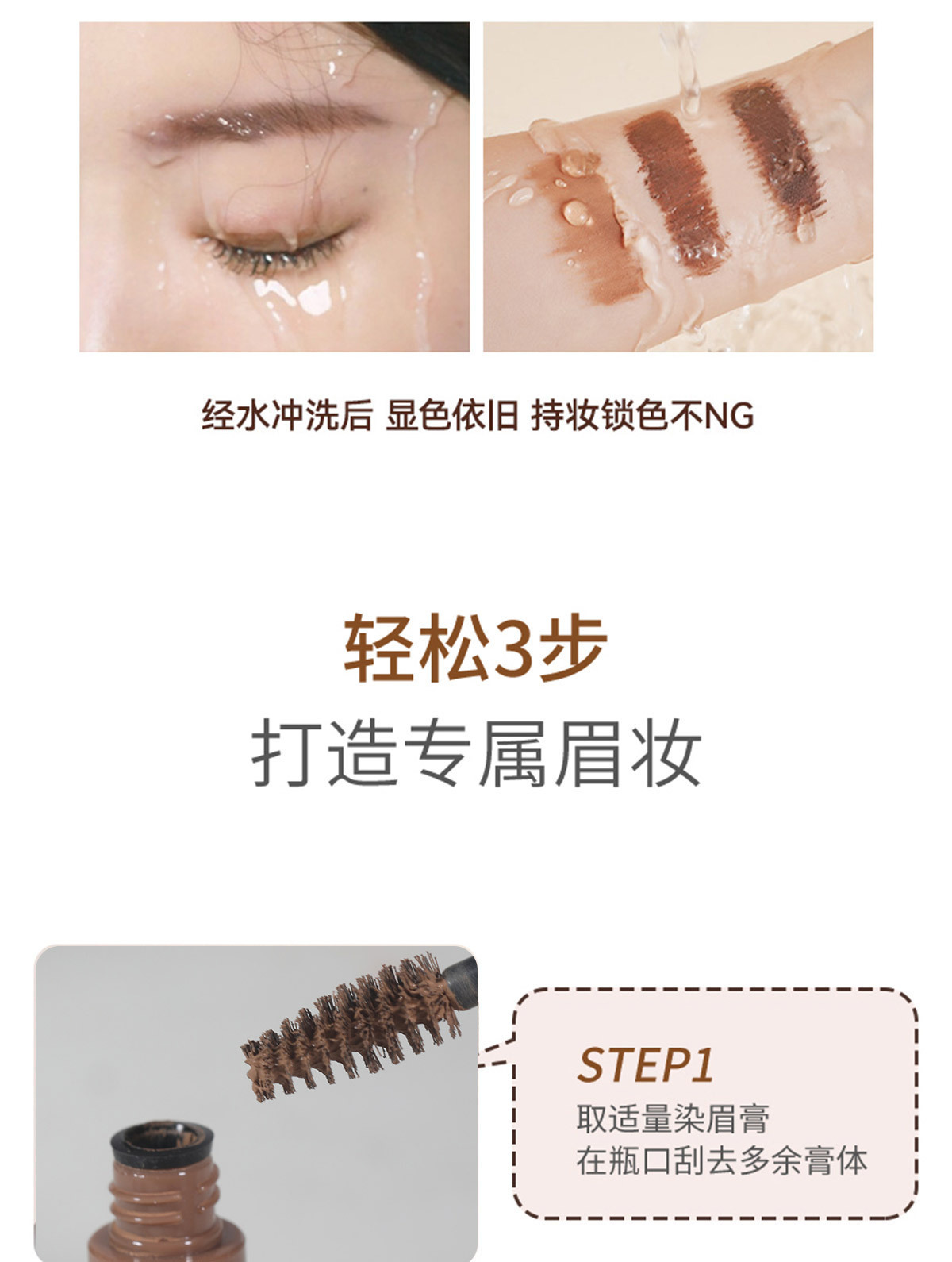 经水冲洗后 显色依旧 持妆锁色不NG

轻松3步
打造专属眉妆

STEP1
取适量染眉膏
在瓶口刮去多余膏体