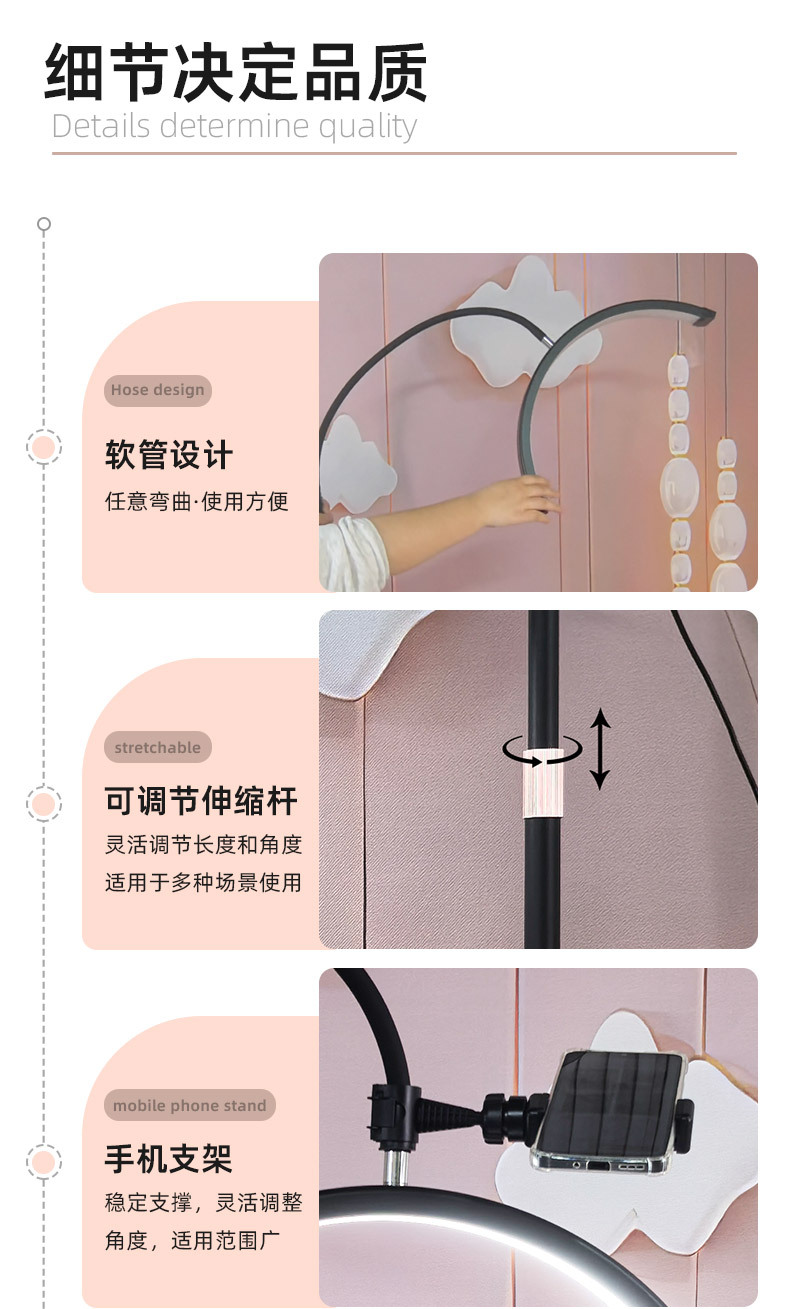 细节决定品质
Details determine quality

Hose design
软管设计
任意弯曲·使用方便

stretchable
可调节伸缩杆
灵活调节长度和角度
适用于多种场景使用

mobile phone stand
手机支架
稳定支撑，灵活调整角度，适用范围广