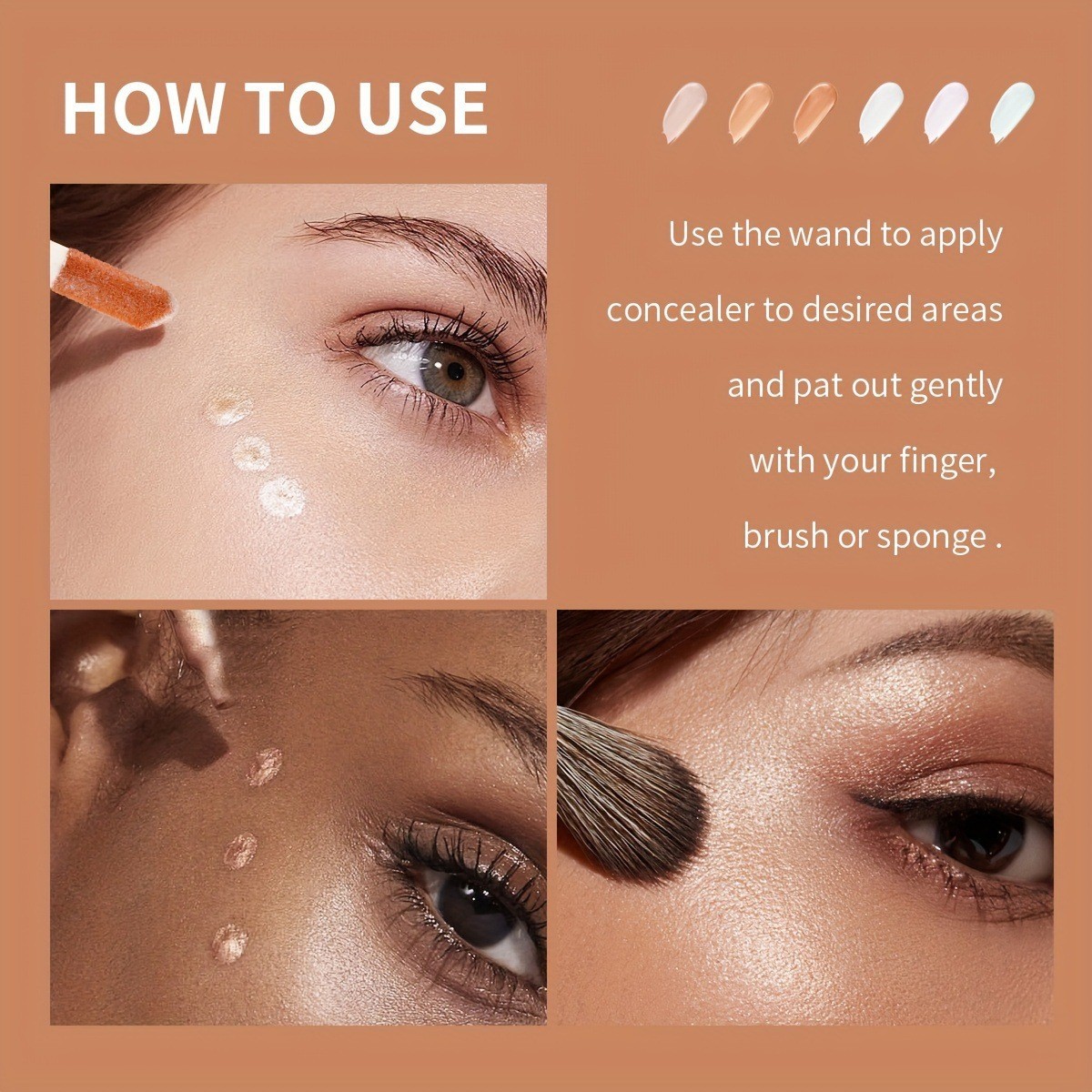 HOW TO USE

Use the wand to apply concealer to desired areas and pat out gently with your finger, brush or sponge .