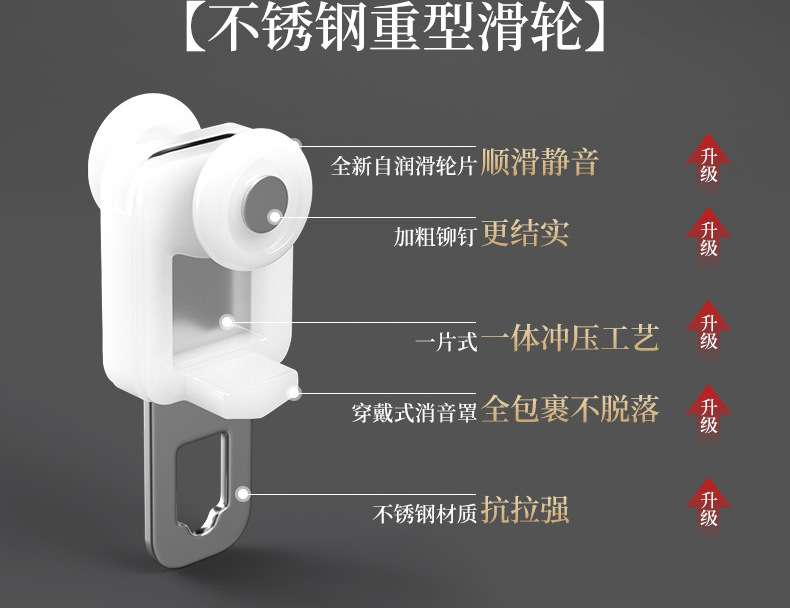 【不锈钢重型滑轮】

全新自润滑轮片 顺滑静音

升级

加粗铆钉 更结实

升级

一片式 一体冲压工艺

升级

穿戴式消音罩 全包裹不脱落

升级

不锈钢材质 抗拉强

升级