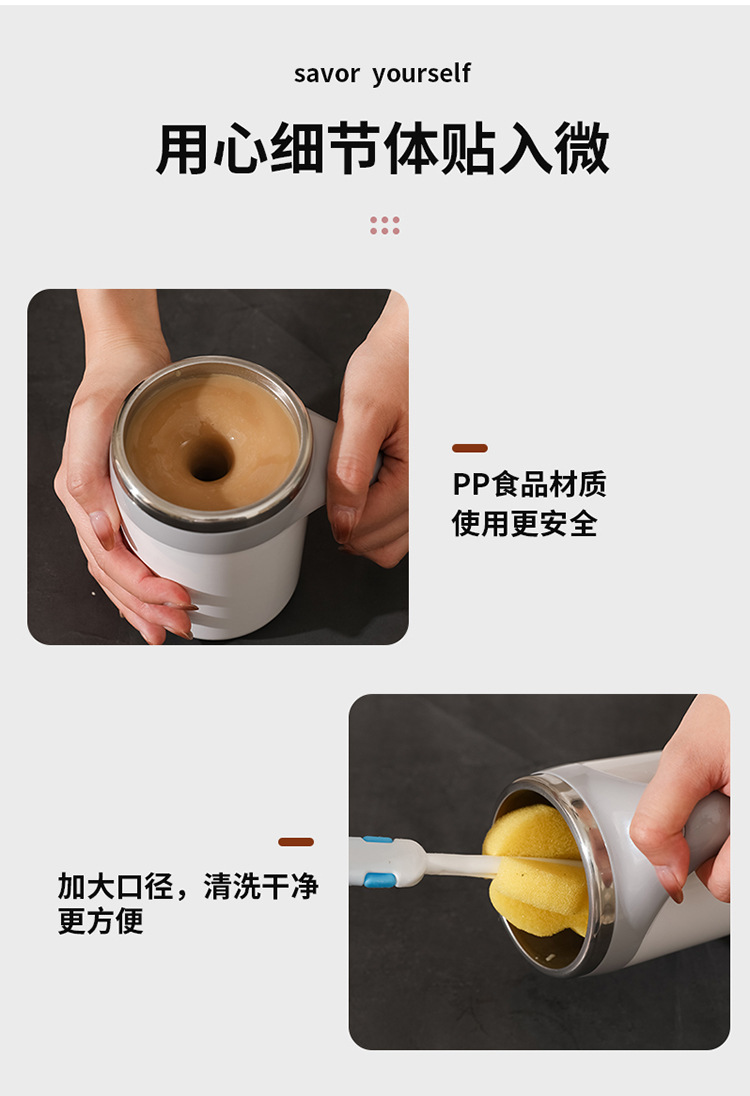 savor yourself

用心细节体贴入微

PP食品材质
使用更安全

加大口径，清洗干净
更方便