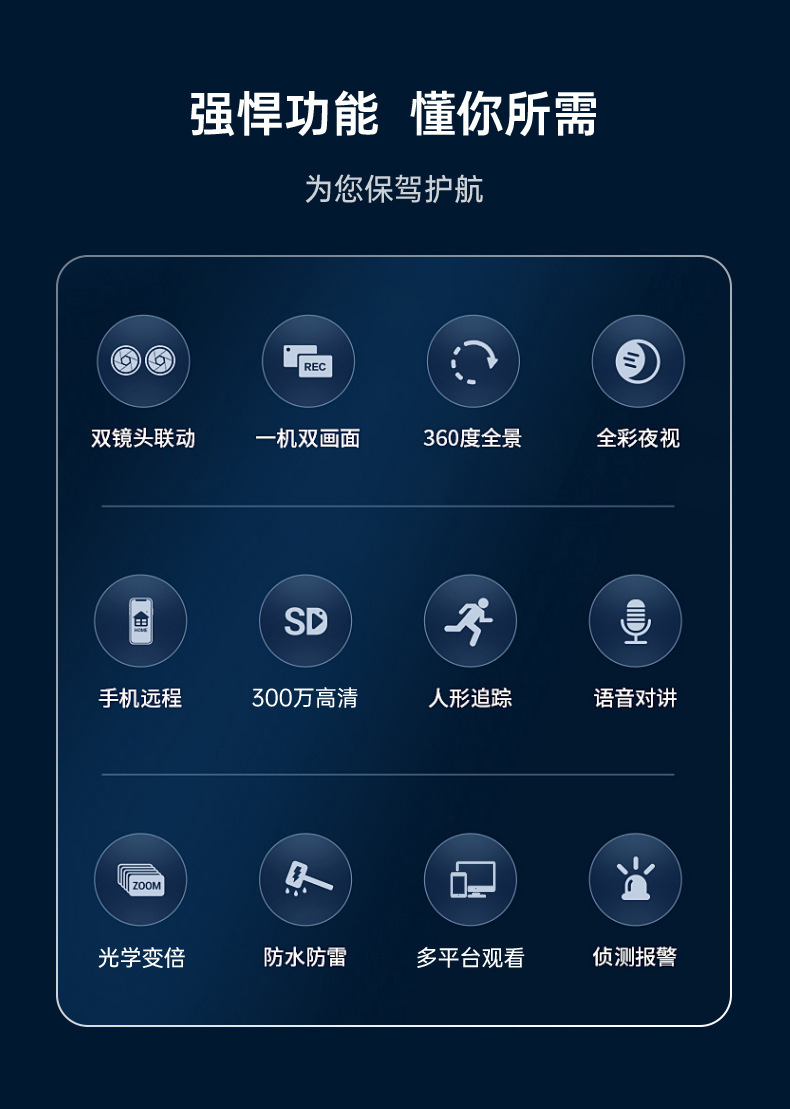 强悍功能 懂你所需

为您保驾护航

REC

双镜头联动 一机双画面 360度全景 全彩夜视

SD

手机远程 300万高清 人形追踪 语音对讲

ZOOM

光学变倍 防水防雷 多平台观看 侦测报警