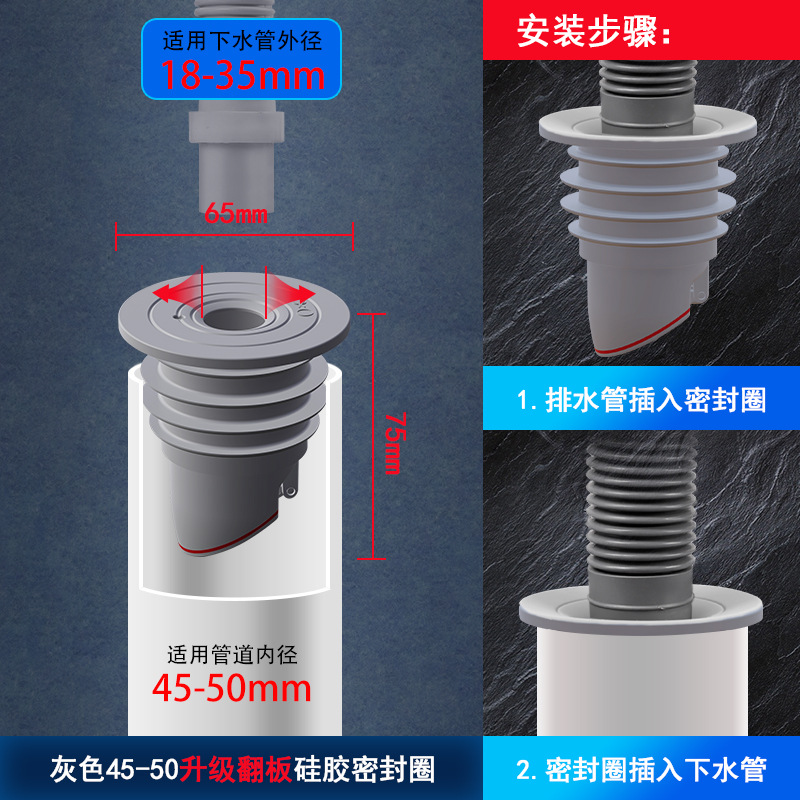 适用下水管外径
18-35mm

65mm

75mm

适用管道内径
45-50mm

灰色45-50升级翻板硅胶密封圈

安装步骤:

1. 排水管插入密封圈

2. 密封圈插入下水管