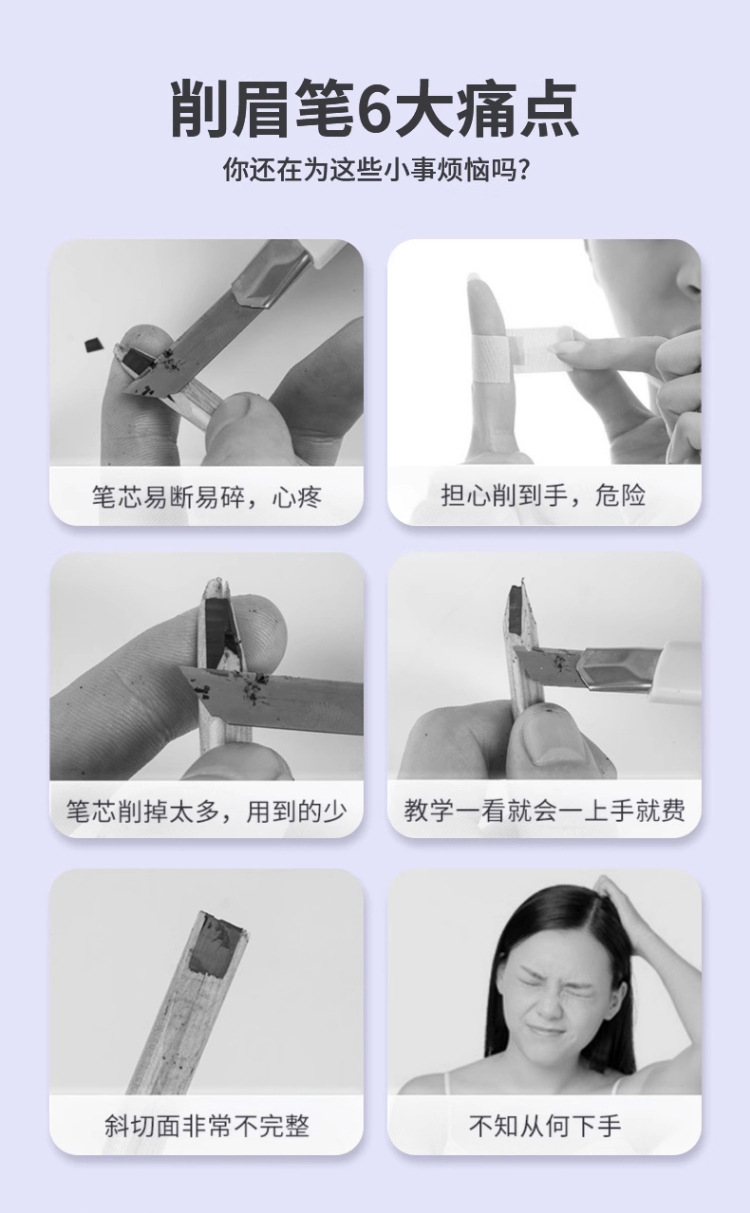 削眉笔6大痛点
你还在为这些小事烦恼吗?

笔芯易断易碎，心疼

担心削到手，危险

笔芯削掉太多，用到的少

教学一看就会一上手就费

斜切面非常不完整

不知从何下手