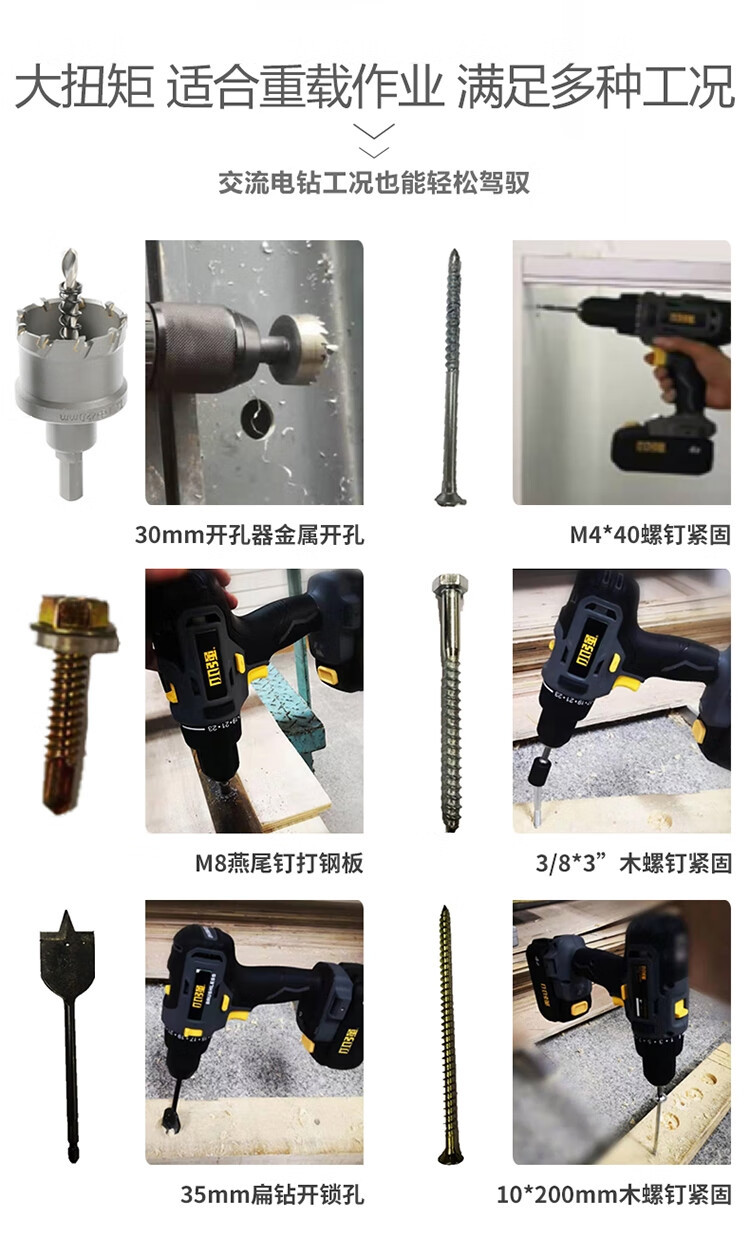 大扭矩 适合重载作业 满足多种工况

交流电钻工况也能轻松驾驭

30mm开孔器金属开孔

M4*40螺钉紧固

M8燕尾钉打钢板

3/8*3”木螺钉紧固

35mm扁钻开锁孔

10*200mm木螺钉紧固