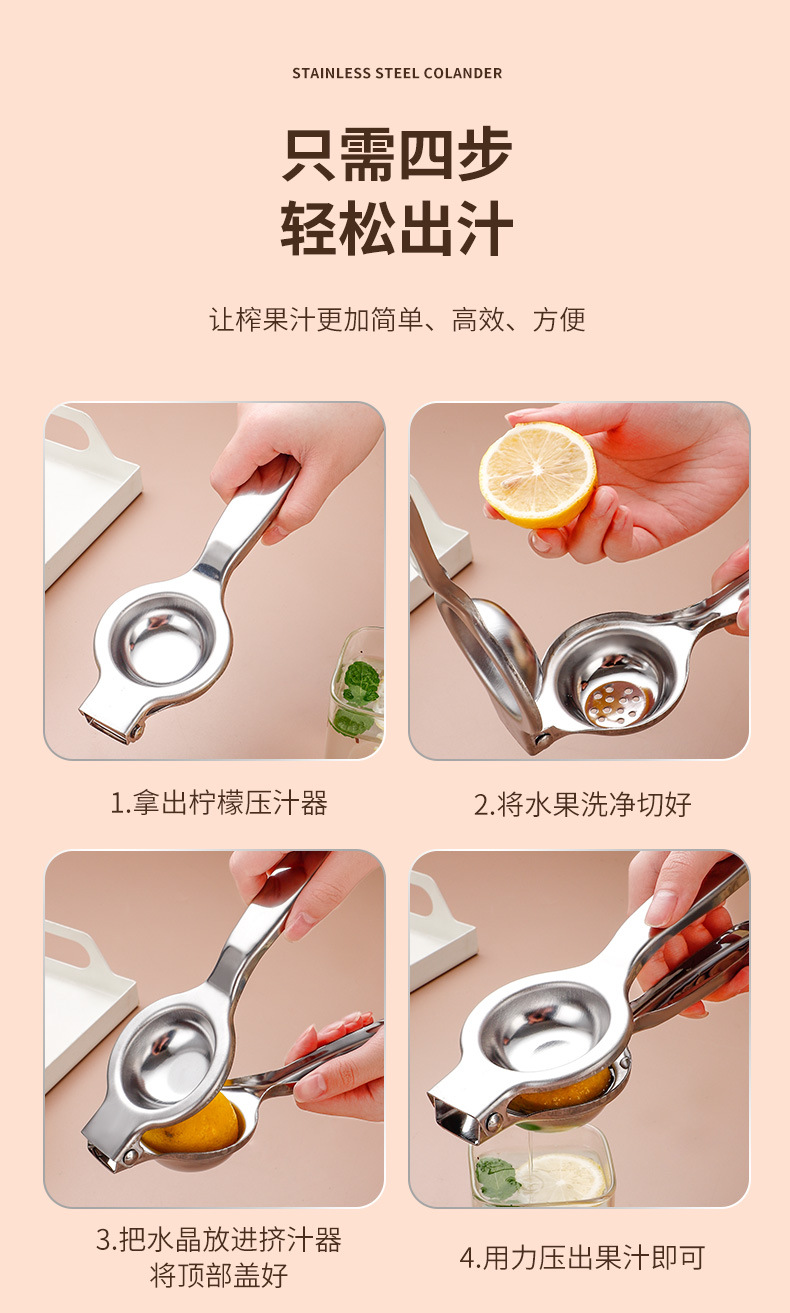 STAINLESS STEEL COLANDER

只需四步
轻松出汁

让榨果汁更加简单、高效、方便

1.拿出柠檬压汁器

2.将水果洗净切好

3.把水晶放进挤汁器
将顶部盖好

4.用力压出果汁即可