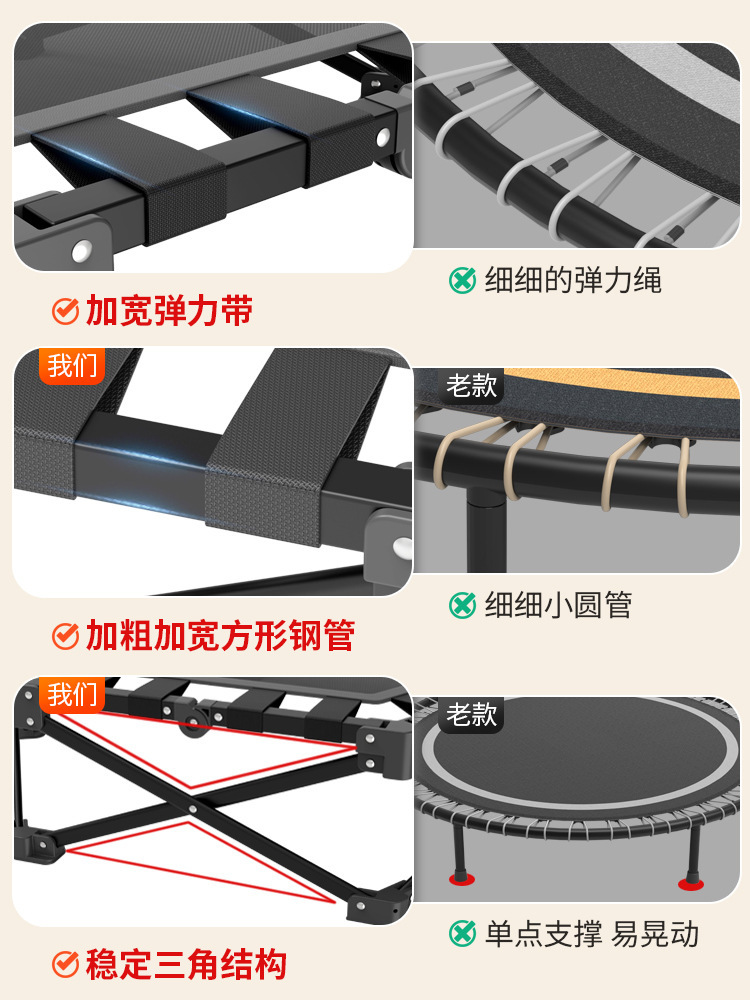 加宽弹力带

细细的弹力绳

我们

老款

加粗加宽方形钢管

细细小圆管

我们

老款

稳定三角结构

单点支撑 易晃动