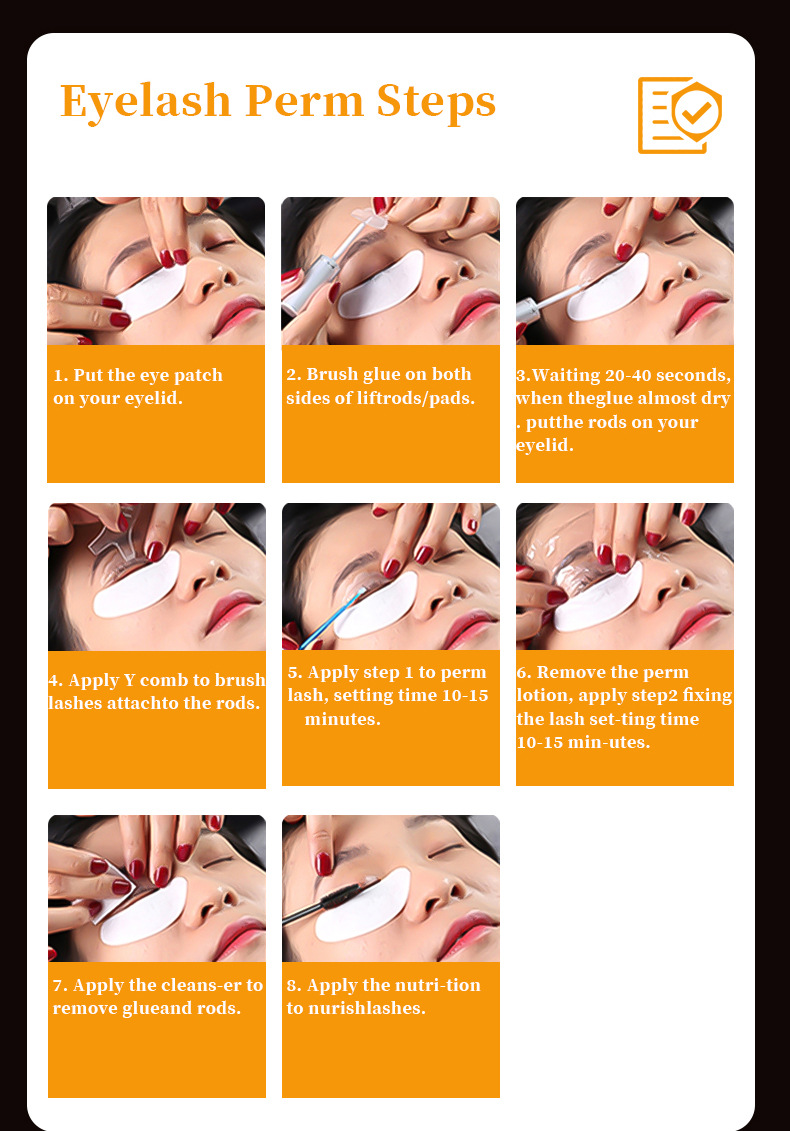 Eyelash Perm Steps

1. Put the eye patch on your eyelid.

2. Brush glue on both sides of liftrods/pads.

3.Waiting 20-40 seconds, when theglue almost dry . putthe rods on your eyelid.

4. Apply Y comb to brush lashes attachto the rods.

5. Apply step 1 to perm lash, setting time 10-15 minutes.

6. Remove the perm lotion, apply step2 fixing the lash set-ting time 10-15 min-utes.

7. Apply the cleans-er to remove glueand rods.

8. Apply the nutri-tion to nurishlashes.