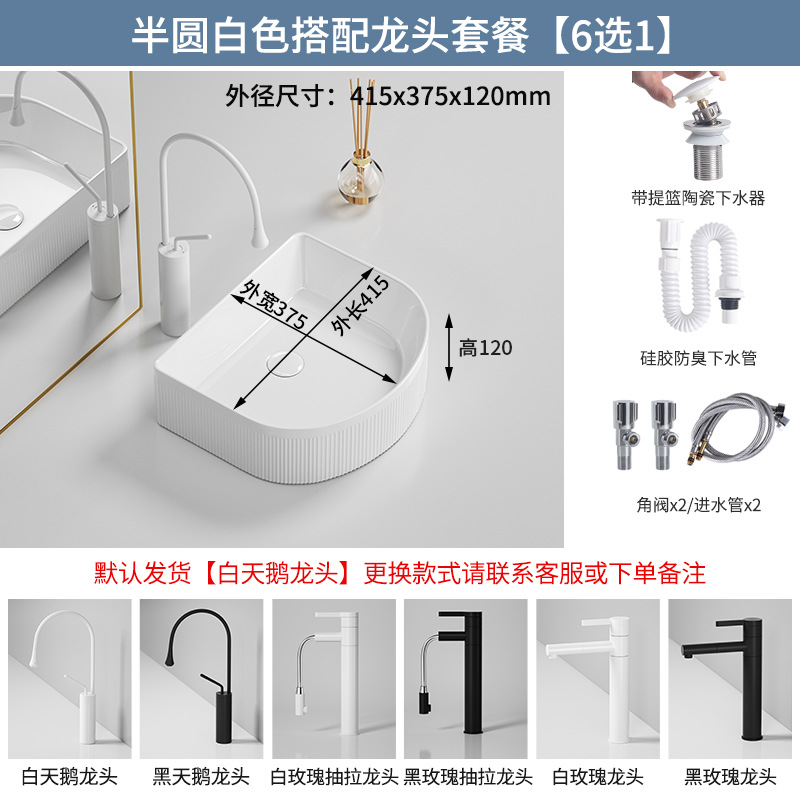 半圆白色搭配龙头套餐【6选1】

外径尺寸：415x375x120mm

外宽375

外长415

高120

带提篮陶瓷下水器

硅胶防臭下水管

角阀x2/进水管x2

默认发货【白天鹅龙头】更换款式请联系客服或下单备注

白天鹅龙头

黑天鹅龙头

白玫瑰抽拉龙头

黑玫瑰抽拉龙头

白玫瑰龙头

黑玫瑰龙头