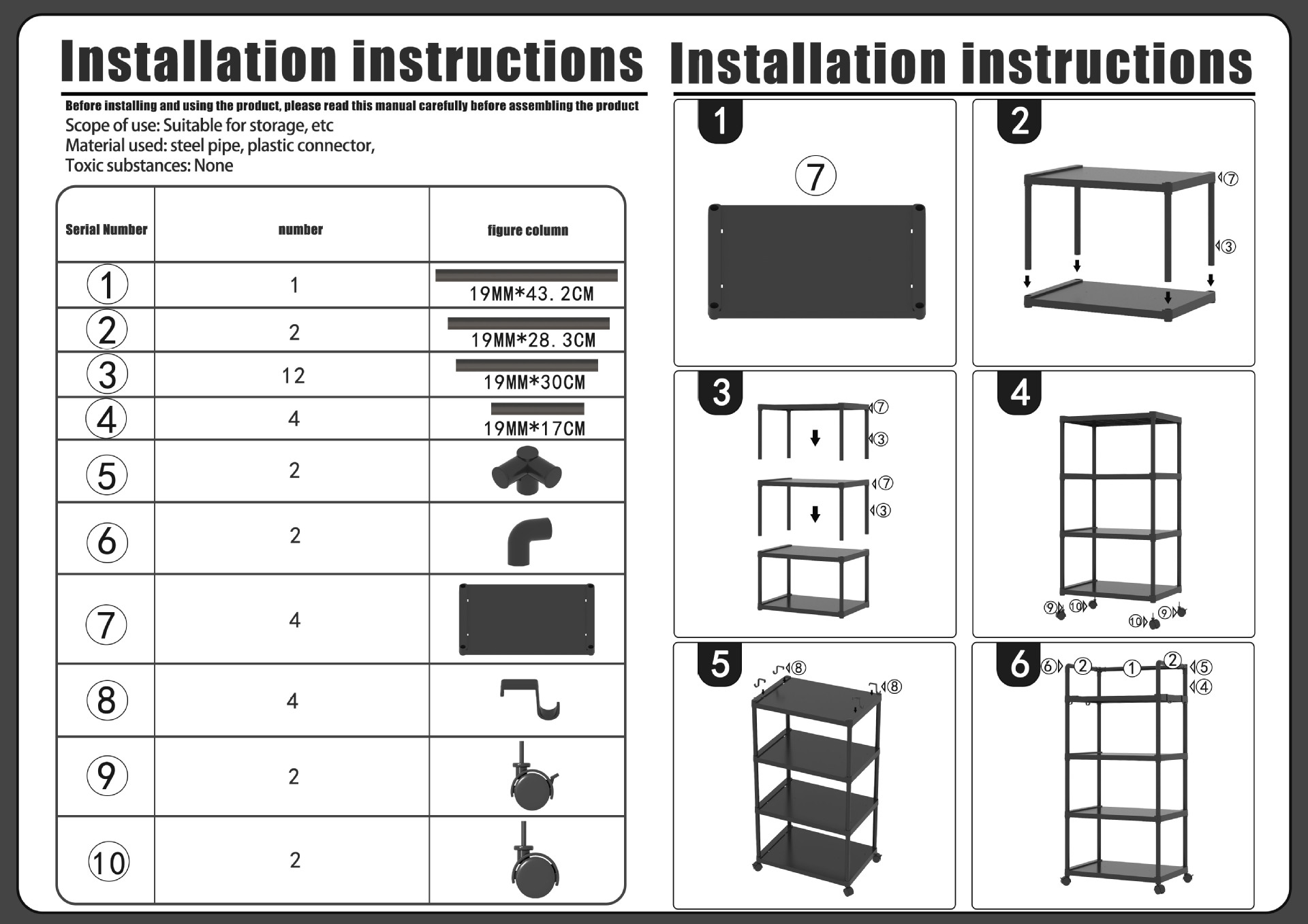 Installation instructions

Before installing and using the product, please read this manual carefully before assembling the product
Scope of use: Suitable for storage, etc
Material used: steel pipe, plastic connector,
Toxic substances: None

| Serial Number | number | figure column |
|---|---|---|
| 1 | 1 | 19MM*43.2CM |
| 2 | 2 | 19MM*28.3CM |
| 3 | 12 | 19MM*30CM |
| 4 | 4 | 19MM*17CM |
| 5 | 2 | |
| 6 | 2 | |
| 7 | 4 | |
| 8 | 4 | |
| 9 | 2 | |
| 10 | 2 | |

Installation instructions

1
7

2
7
3

3
7
3
7
3

4
9 10
10 9

5
8
8

6
6 2 1 2 5
4