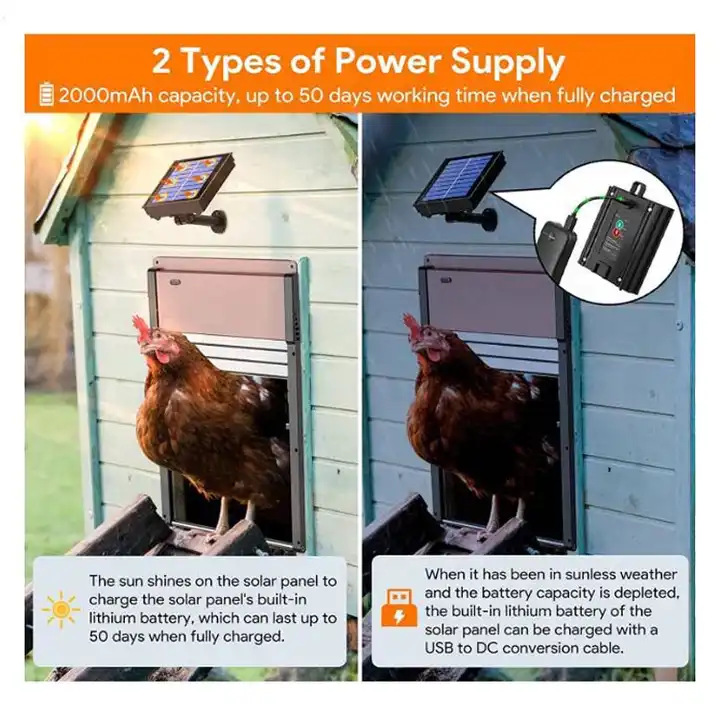 2 Types of Power Supply

2000mAh capacity, up to 50 days working time when fully charged

The sun shines on the solar panel to charge the solar panel's built-in lithium battery, which can last up to 50 days when fully charged.

When it has been in sunless weather and the battery capacity is depleted, the built-in lithium battery of the solar panel can be charged with a USB to DC conversion cable.