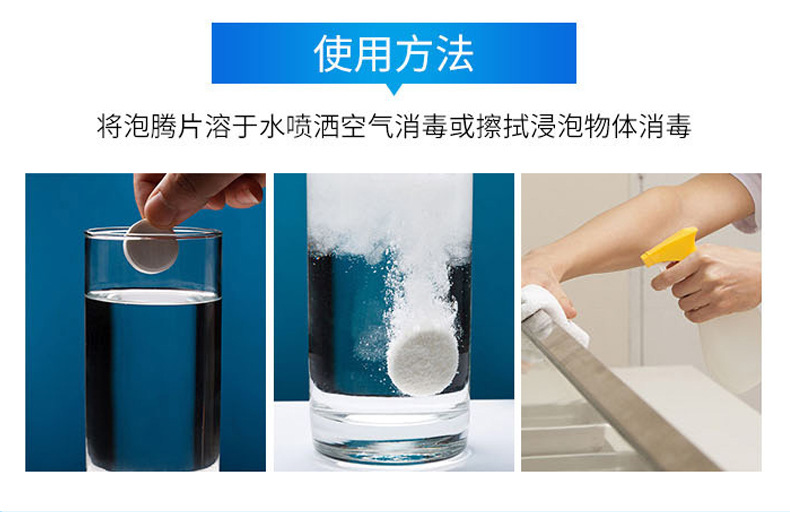 使用方法

将泡腾片溶于水喷洒空气消毒或擦拭浸泡物体消毒