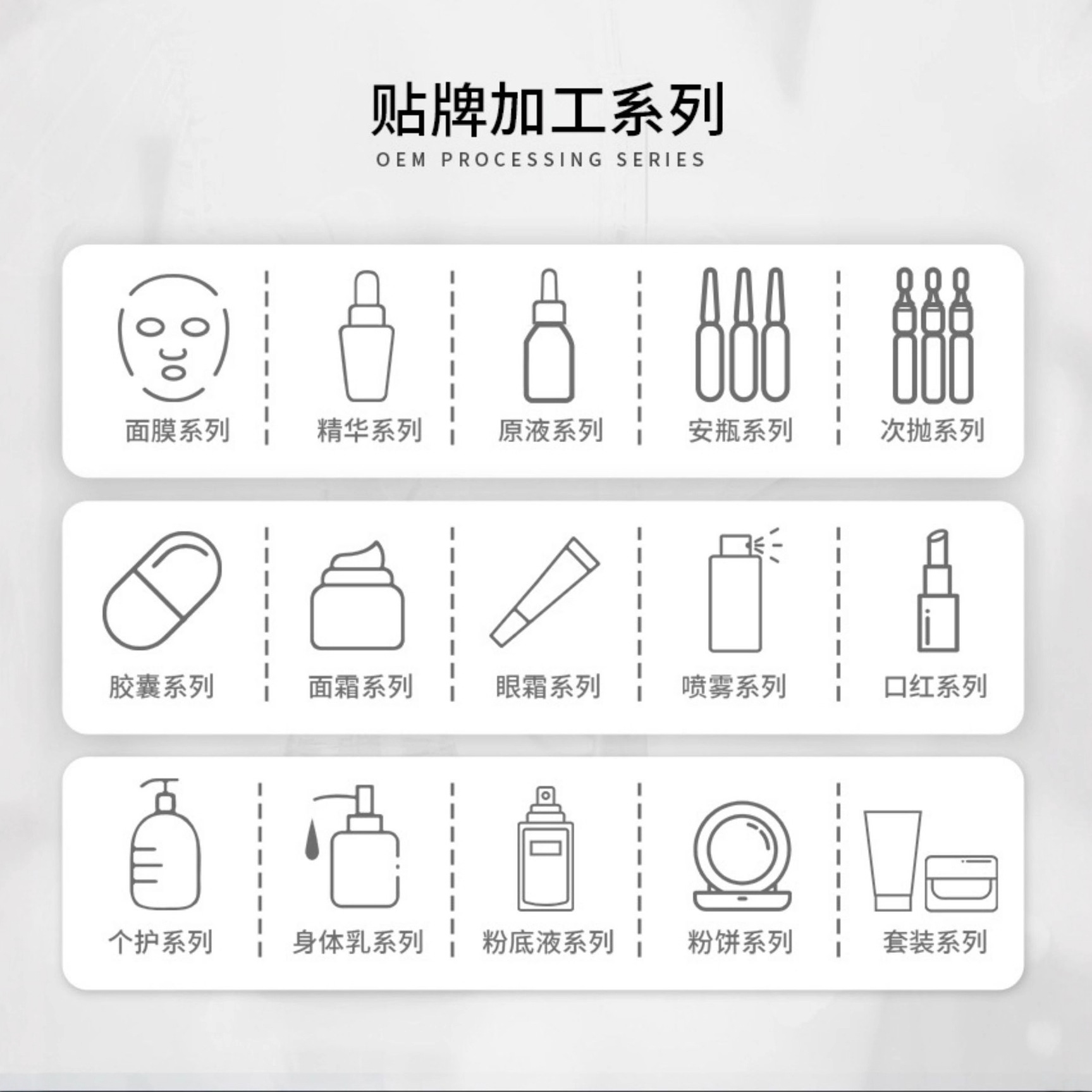 贴牌加工系列
OEM PROCESSING SERIES

面膜系列

精华系列

原液系列

安瓶系列

次抛系列

胶囊系列

面霜系列

眼霜系列

喷雾系列

口红系列

个护系列

身体乳系列

粉底液系列

粉饼系列

套装系列