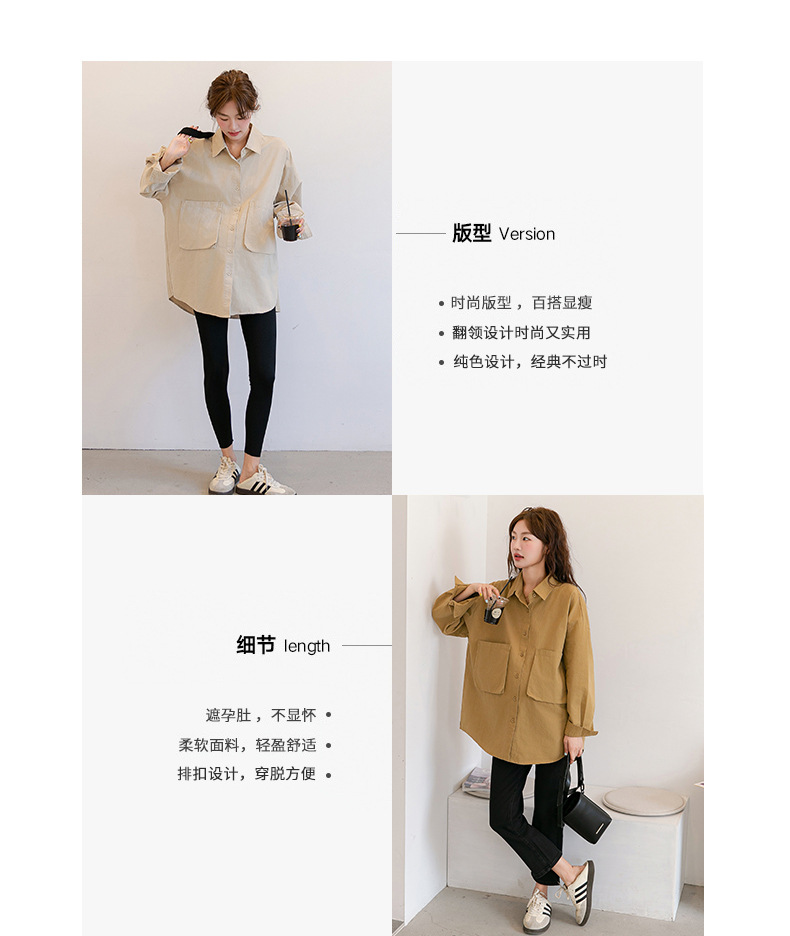 版型 Version

• 时尚版型，百搭显瘦
• 翻领设计时尚又实用
• 纯色设计，经典不过时

细节 length

遮孕肚，不显怀 •
柔软面料，轻盈舒适 •
排扣设计，穿脱方便 •