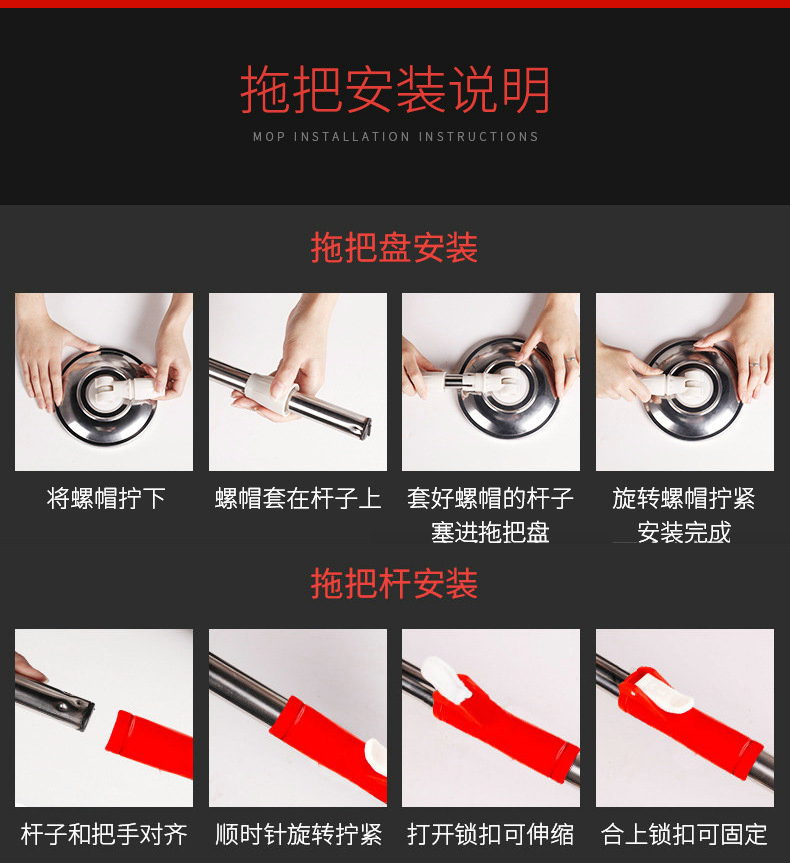 拖把安装说明

MOP INSTALLATION INSTRUCTIONS

拖把盘安装

将螺帽拧下

螺帽套在杆子上

套好螺帽的杆子塞进拖把盘

旋转螺帽拧紧安装完成

拖把杆安装

杆子和把手对齐

顺时针旋转拧紧

打开锁扣可伸缩

合上锁扣可固定