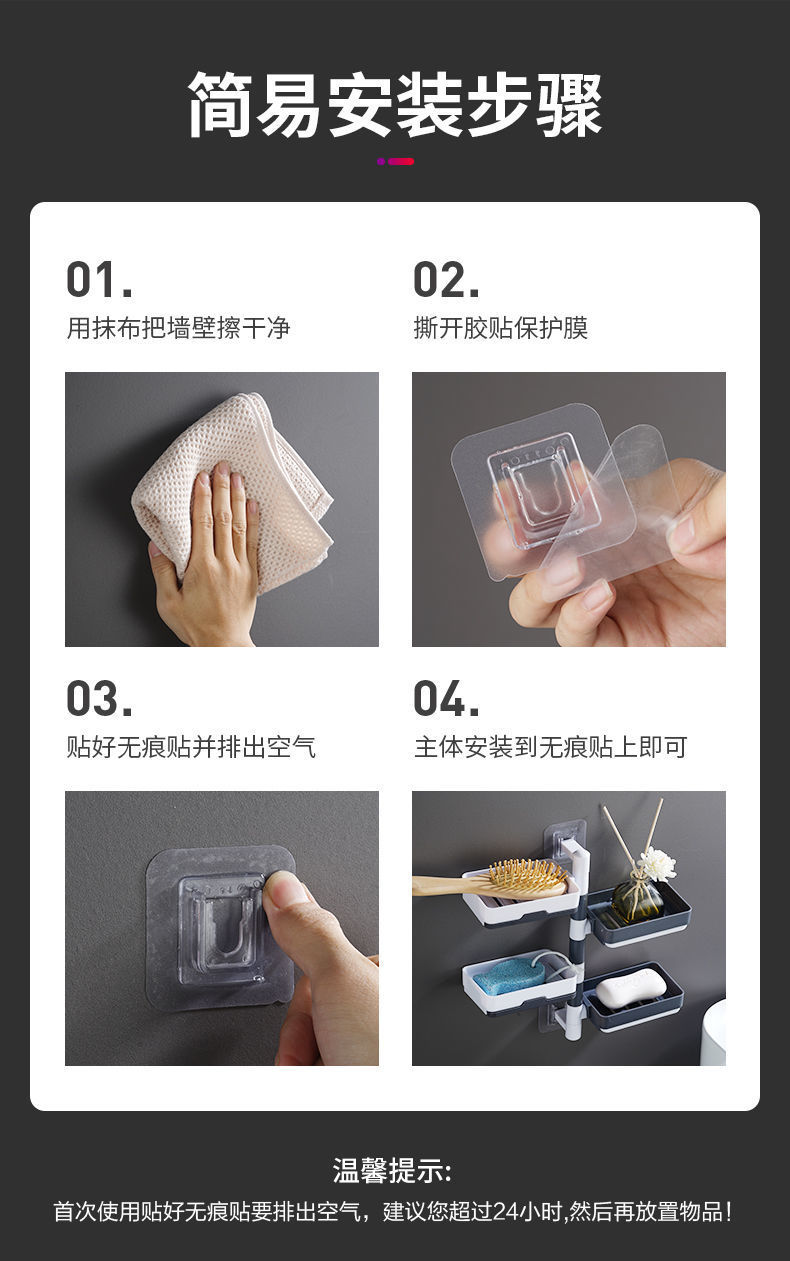 简易安装步骤

01.
用抹布把墙壁擦干净

02.
撕开胶贴保护膜

03.
贴好无痕贴并排出空气

04.
主体安装到无痕贴上即可

温馨提示:
首次使用贴好无痕贴要排出空气，建议您超过24小时,然后再放置物品!