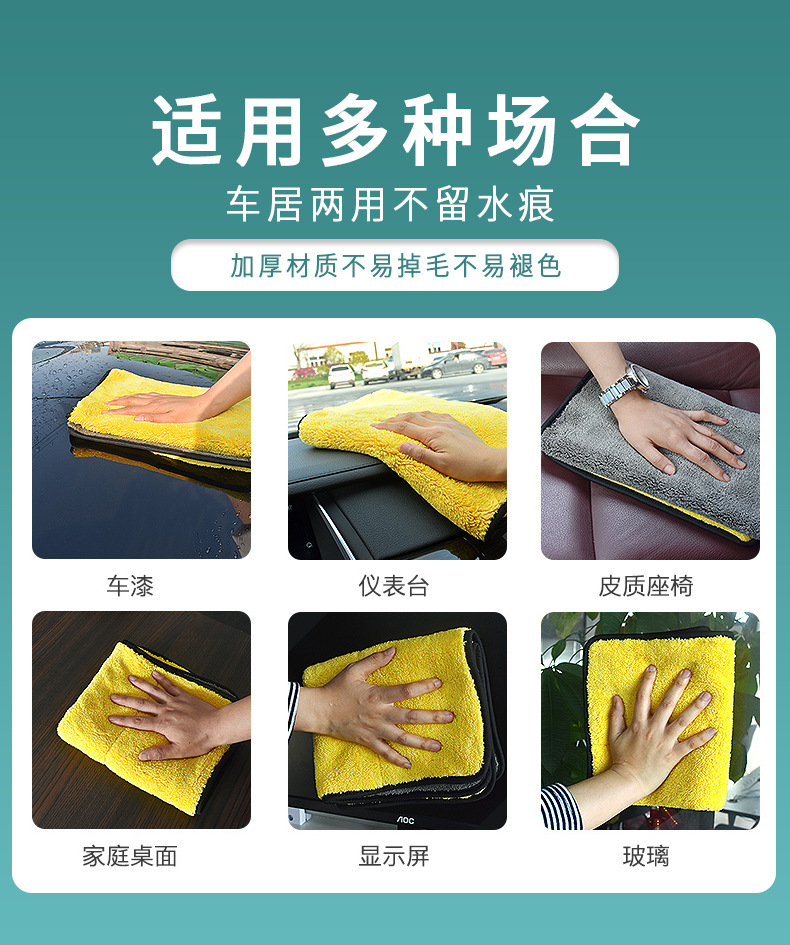 适用多种场合

车居两用不留水痕

加厚材质不易掉毛不易褪色

车漆

仪表台

皮质座椅

家庭桌面

AOC

显示屏

玻璃