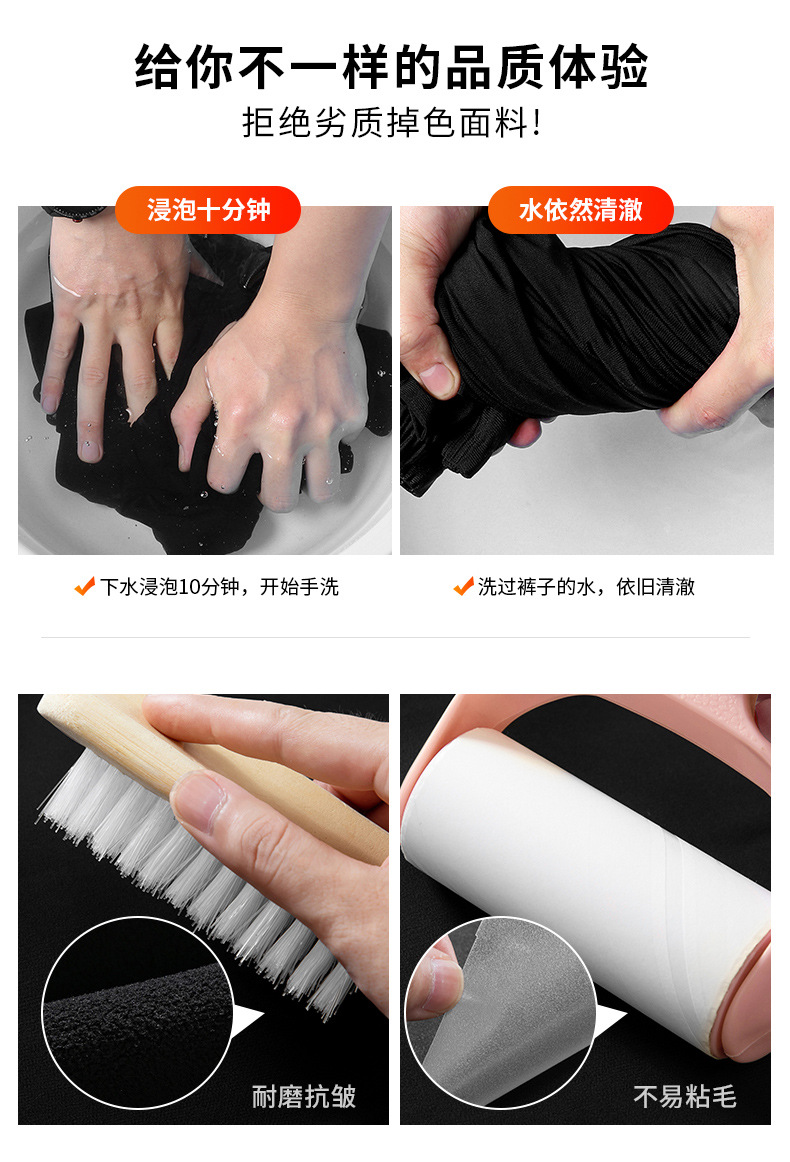 给你不一样的品质体验
拒绝劣质掉色面料!

浸泡十分钟

水依然清澈

下水浸泡10分钟，开始手洗

洗过裤子的水，依旧清澈

耐磨抗皱

不易粘毛