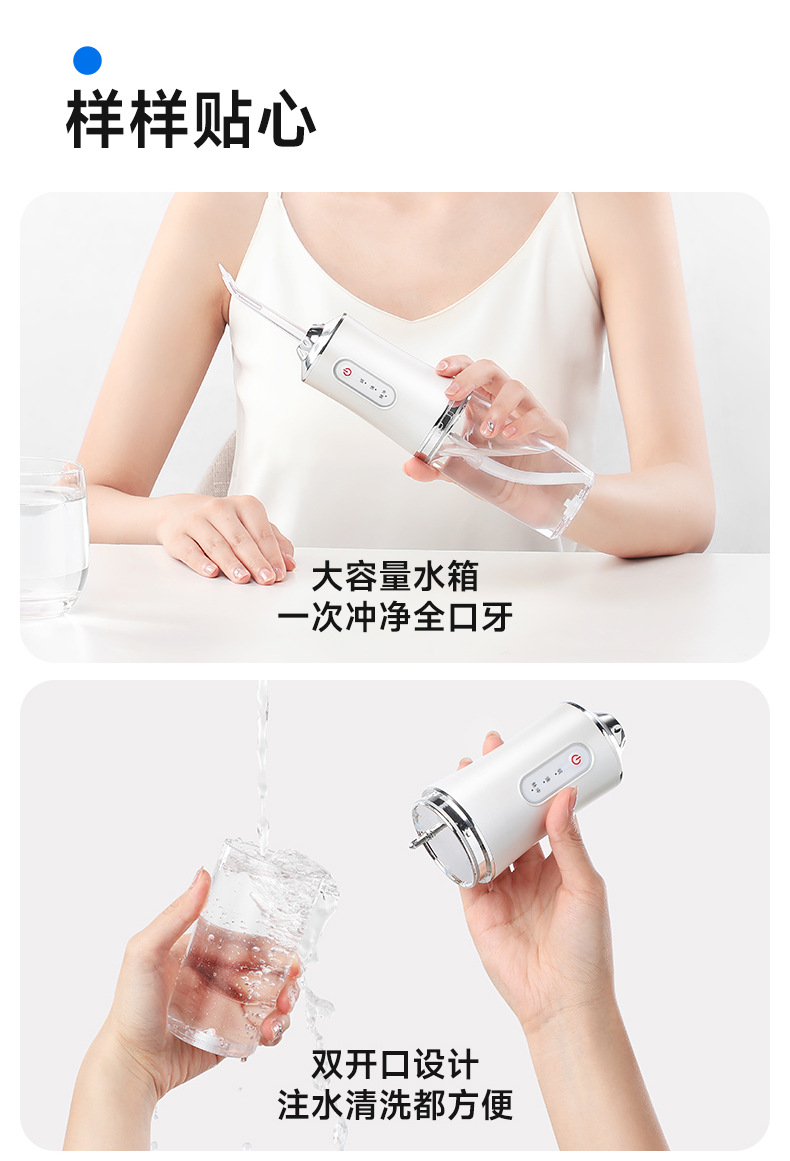 样样贴心

大容量水箱
一次冲净全口牙

双开口设计
注水清洗都方便