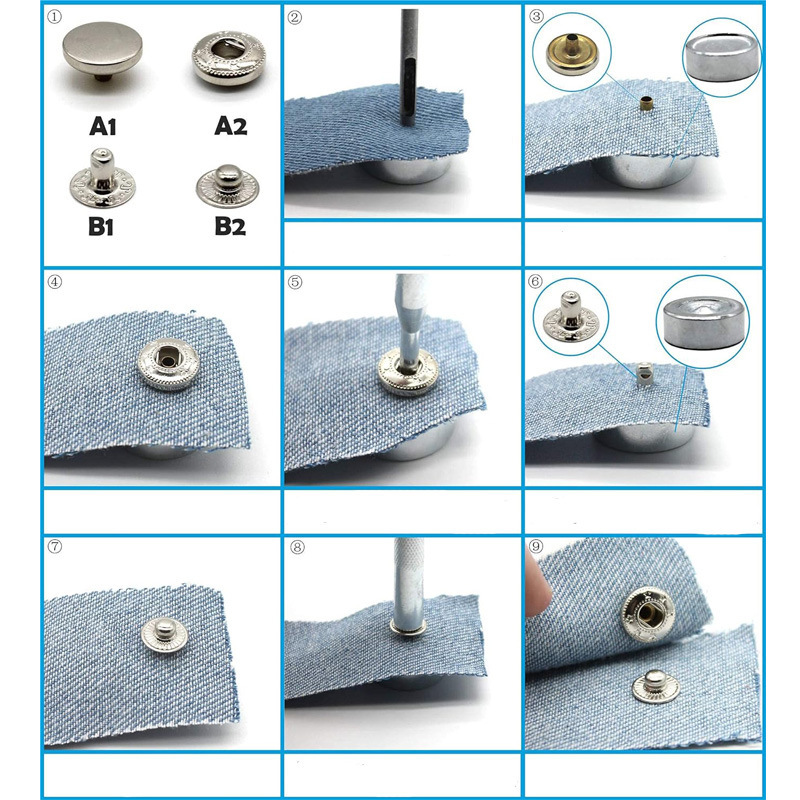 ①

A1

A2

B1

B2

②

③

④

⑤

⑥

⑦

⑧

⑨