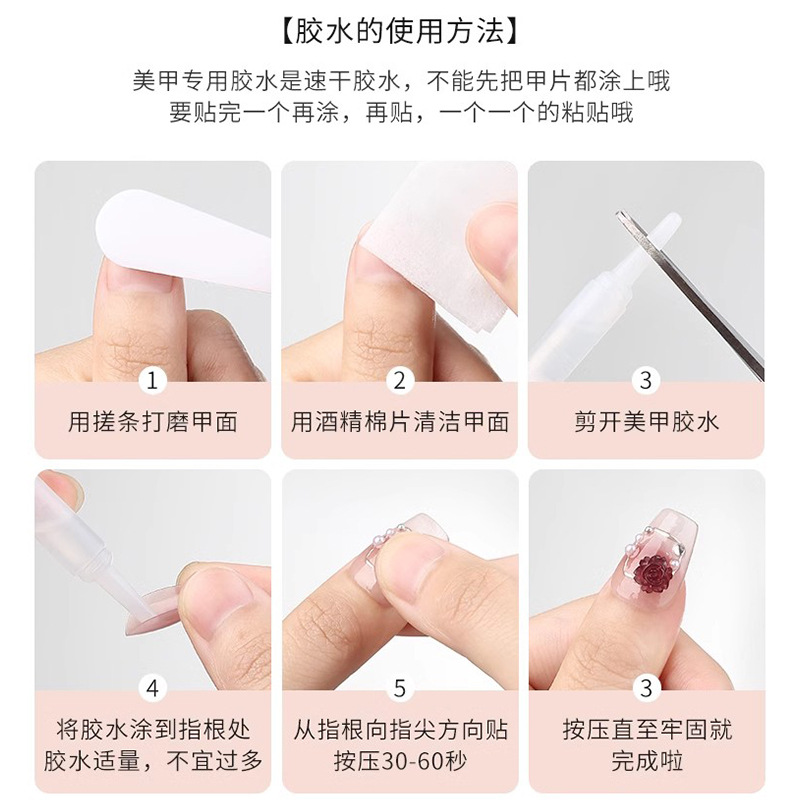 【胶水的使用方法】

美甲专用胶水是速干胶水，不能先把甲片都涂上哦
要贴完一个再涂，再贴，一个一个的粘贴哦

1
用搓条打磨甲面

2
用酒精棉片清洁甲面

3
剪开美甲胶水

4
将胶水涂到指根处
胶水适量，不宜过多

5
从指根向指尖方向贴
按压30-60秒

3
按压直至牢固就
完成啦