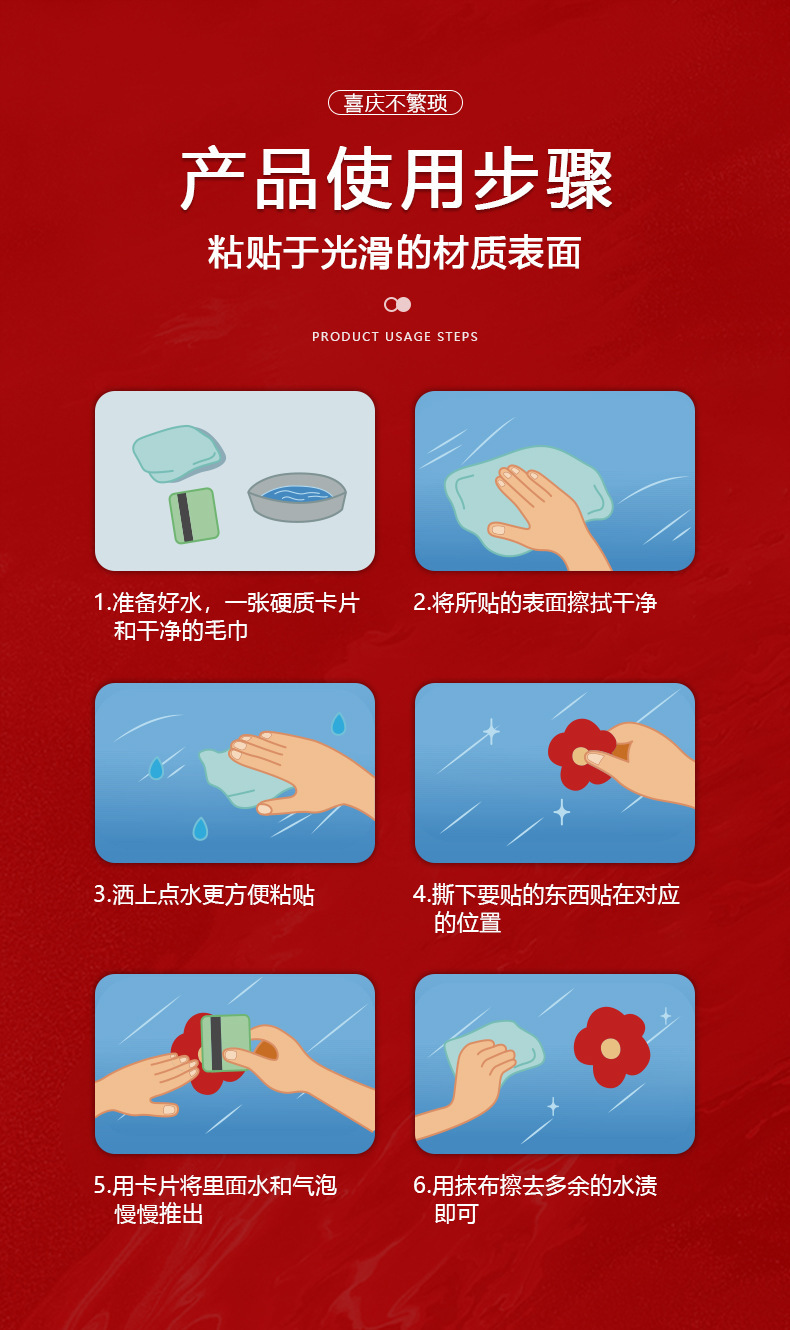 喜庆不繁琐

产品使用步骤

粘贴于光滑的材质表面

PRODUCT USAGE STEPS

1.准备好水，一张硬质卡片和干净的毛巾

2.将所贴的表面擦拭干净

3.洒上点水更方便粘贴

4.撕下要贴的东西贴在对应的位置

5.用卡片将里面水和气泡慢慢推出

6.用抹布擦去多余的水渍即可