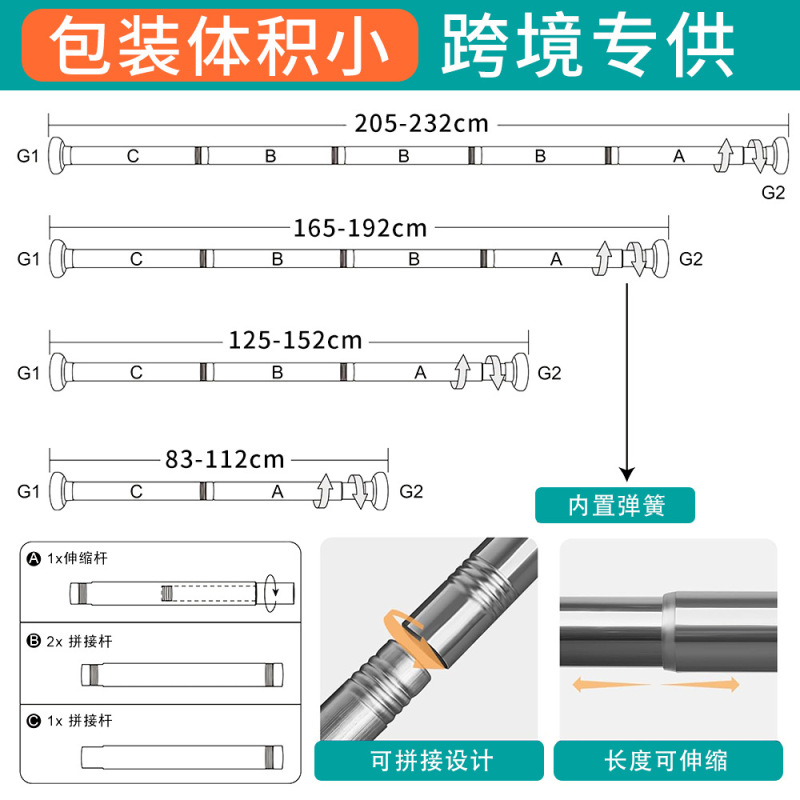 包装体积小 跨境专供

205-232cm
G1 C B B B A G2

165-192cm
G1 C B B A G2

125-152cm
G1 C B A G2

83-112cm
G1 C A G2

内置弹簧

A 1x伸缩杆

B 2x 拼接杆

C 1x 拼接杆

可拼接设计

长度可伸缩