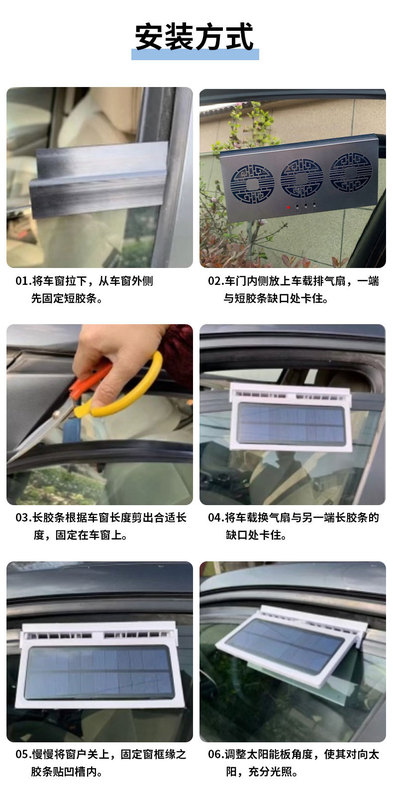 安装方式

01.将车窗拉下，从车窗外侧先固定短胶条。

02.车门内侧放上车载排气扇，一端与短胶条缺口处卡住。

03.长胶条根据车窗长度剪出合适长度，固定在车窗上。

04.将车载换气扇与另一端长胶条的缺口处卡住。

05.慢慢将窗户关上，固定窗框缘之胶条贴凹槽内。

06.调整太阳能板角度，使其对向太阳，充分光照。