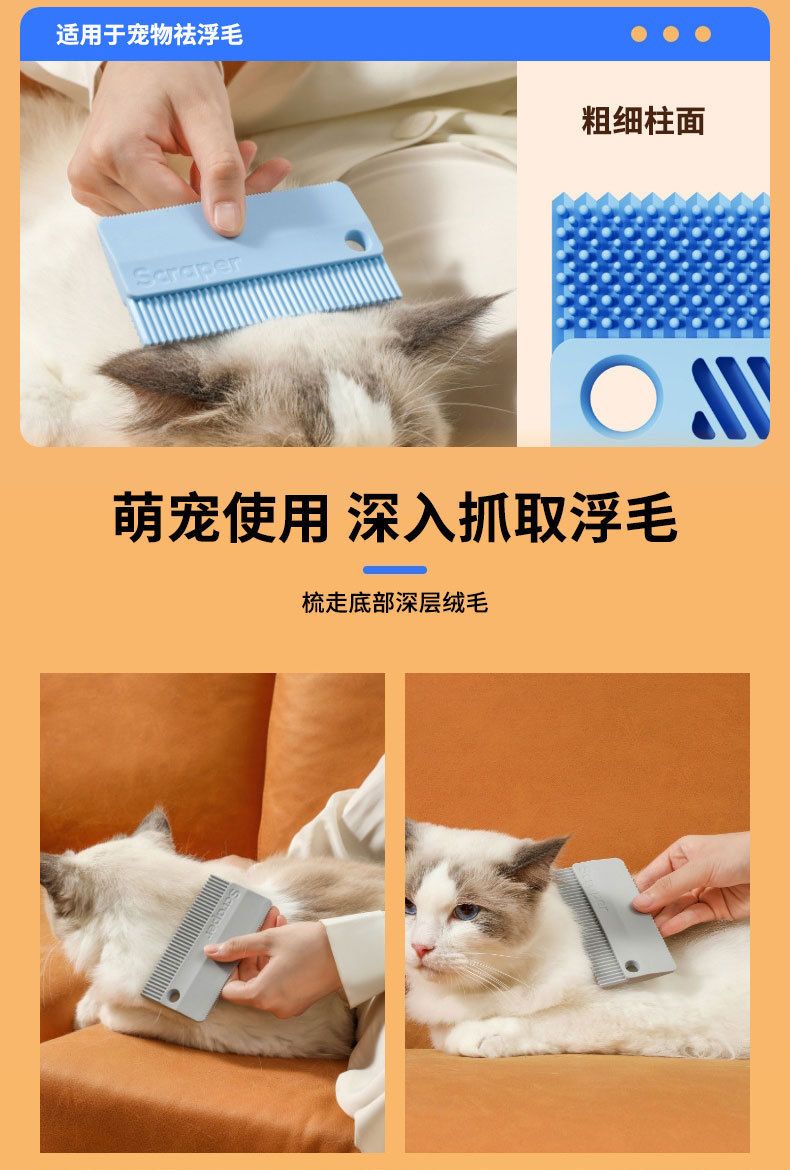 适用于宠物祛浮毛

Scraper

粗细柱面

萌宠使用 深入抓取浮毛

梳走底部深层绒毛

Scraper

Scraper