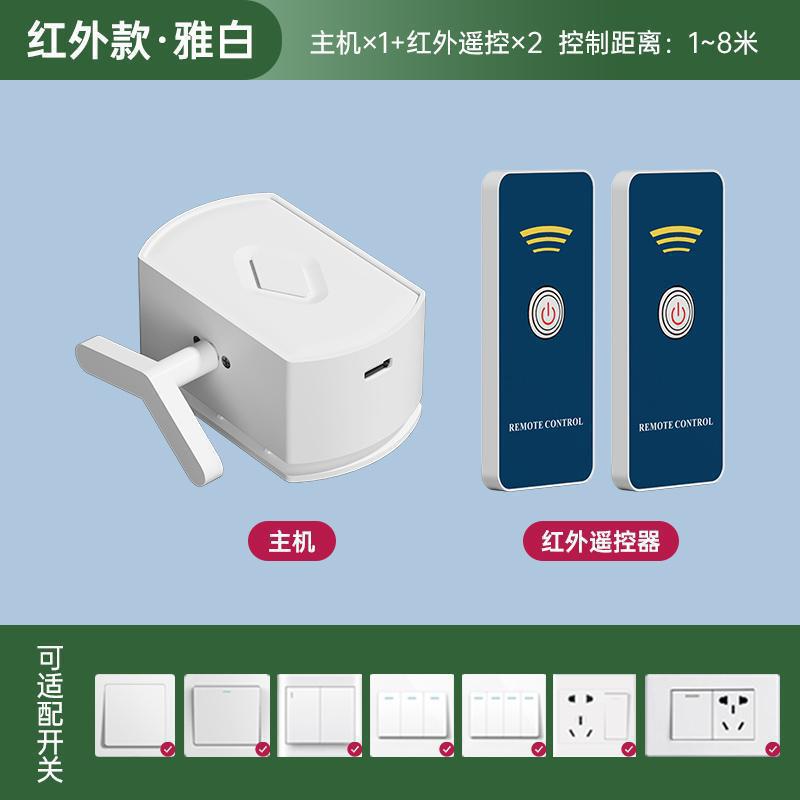 红外款·雅白

主机×1+红外遥控×2 控制距离：1~8米

REMOTE CONTROL

REMOTE CONTROL

主机

红外遥控器

可适配开关