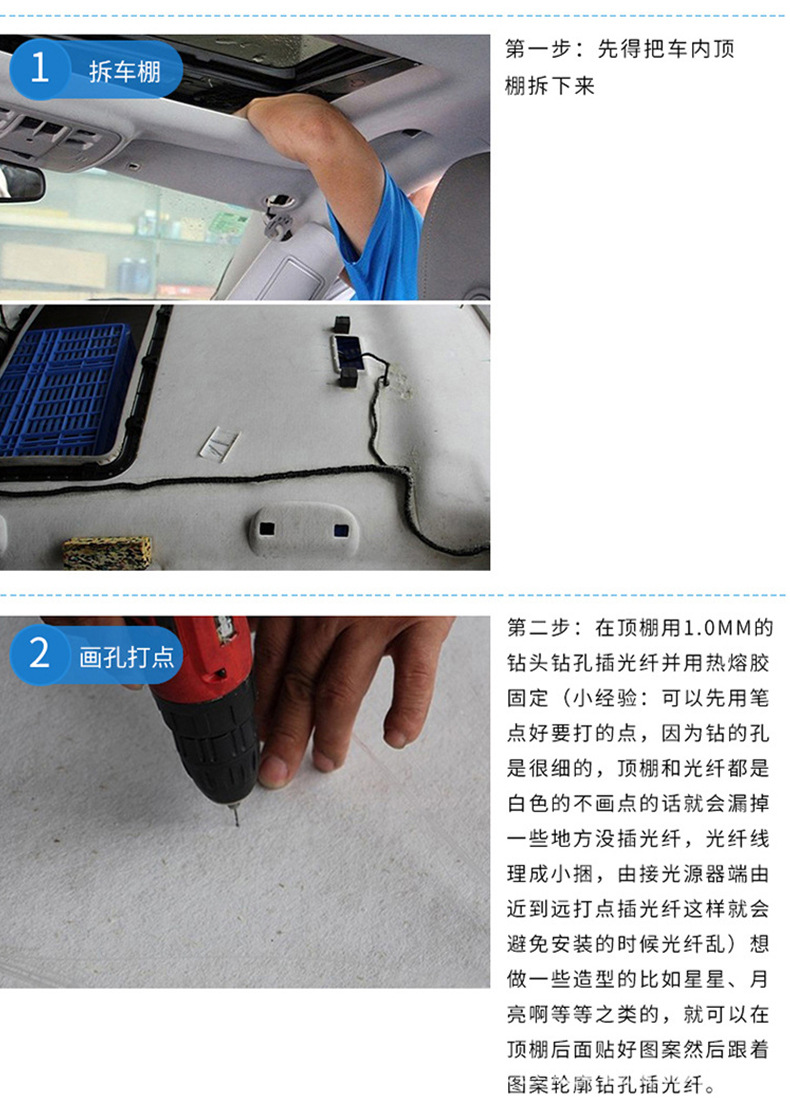 1 拆车棚

第一步：先得把车内顶棚拆下来

2 画孔打点

第二步：在顶棚用1.0MM的钻头钻孔插光纤并用热熔胶固定（小经验：可以先用笔点好要打的点，因为钻的孔是很细的，顶棚和光纤都是白色的不画点的话就会漏掉一些地方没插光纤，光纤线理成小捆，由接光源器端由近到远打点插光纤这样就会避免安装的时候光纤乱）想做一些造型的比如星星、月亮啊等等之类的，就可以在顶棚后面贴好图案然后跟着图案轮廓钻孔插光纤。