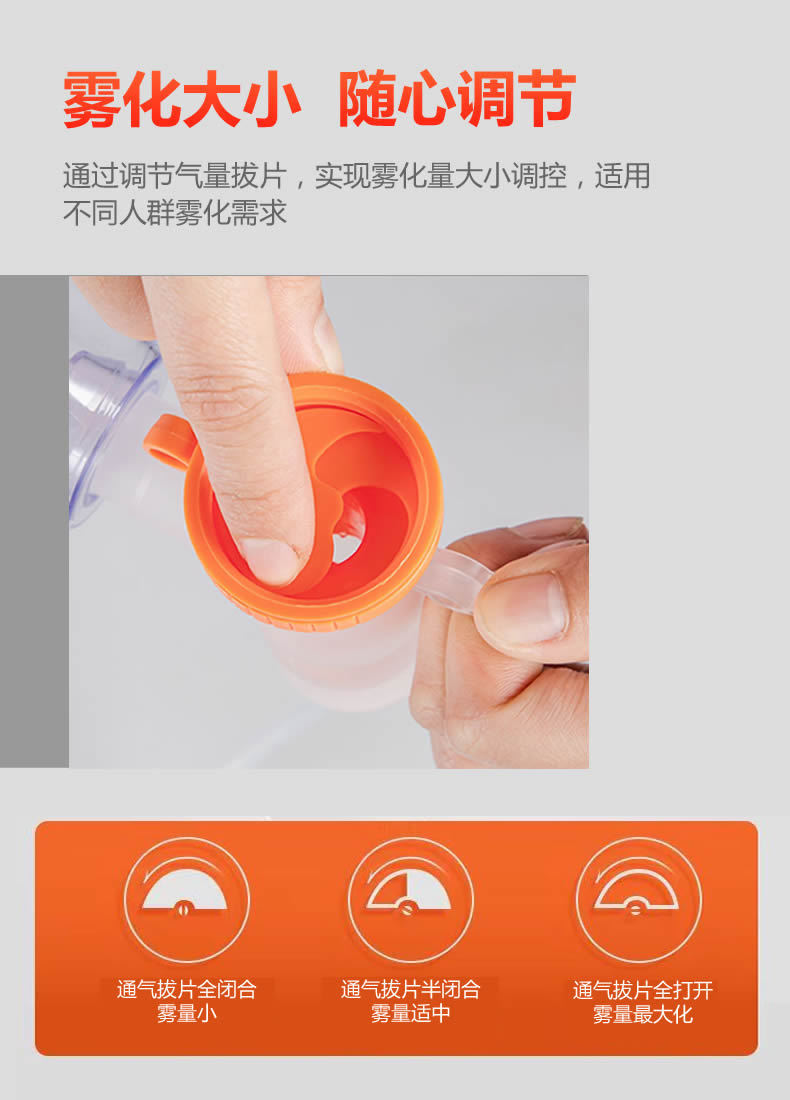 雾化大小 随心调节

通过调节气量拔片，实现雾化量大小调控，适用不同人群雾化需求

通气拔片全闭合
雾量小

通气拔片半闭合
雾量适中

通气拔片全打开
雾量最大化