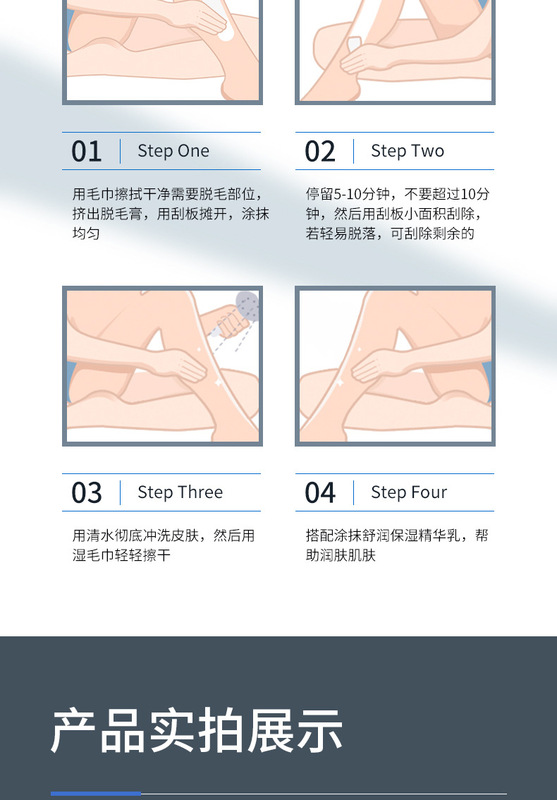 01 Step One

用毛巾擦拭干净需要脱毛部位，挤出脱毛膏，用刮板摊开，涂抹均匀

02 Step Two

停留5-10分钟，不要超过10分钟，然后用刮板小面积刮除，若轻易脱落，可刮除剩余的

03 Step Three

用清水彻底冲洗皮肤，然后用湿毛巾轻轻擦干

04 Step Four

搭配涂抹舒润保湿精华乳，帮助润肤肌肤

产品实拍展示