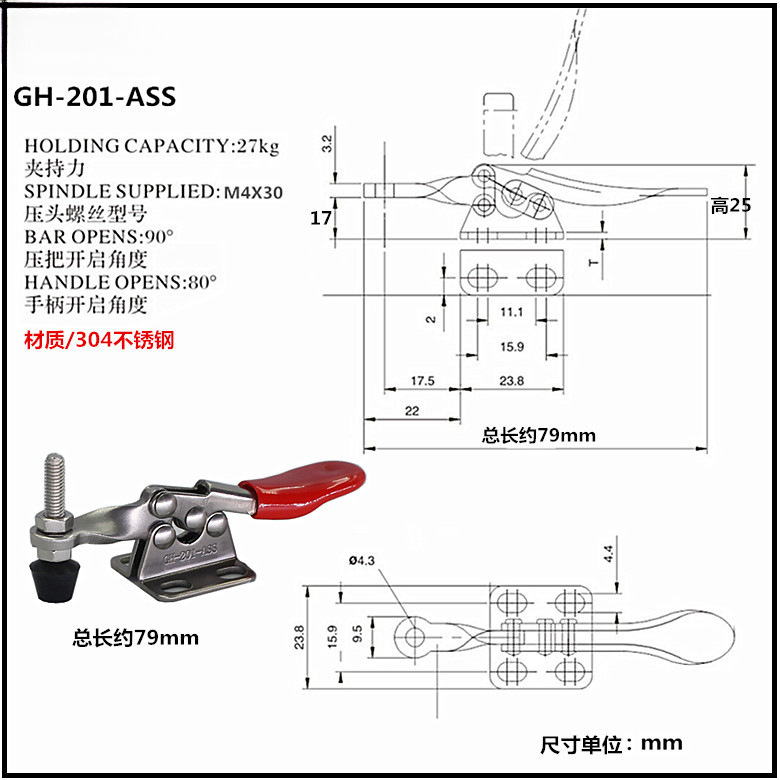 GH-201-ASS

HOLDING CAPACITY:27kg
夹持力
SPINDLE SUPPLIED: M4X30
压头螺丝型号
BAR OPENS:90°
压把开启角度
HANDLE OPENS:80°
手柄开启角度

材质/304不锈钢

3.2
17
高25
T
2
11.1
15.9
17.5
23.8
22
总长约79mm

GH-201-ASS

总长约79mm

Ø4.3
4.4
23.8
15.9
9.5

尺寸单位：mm