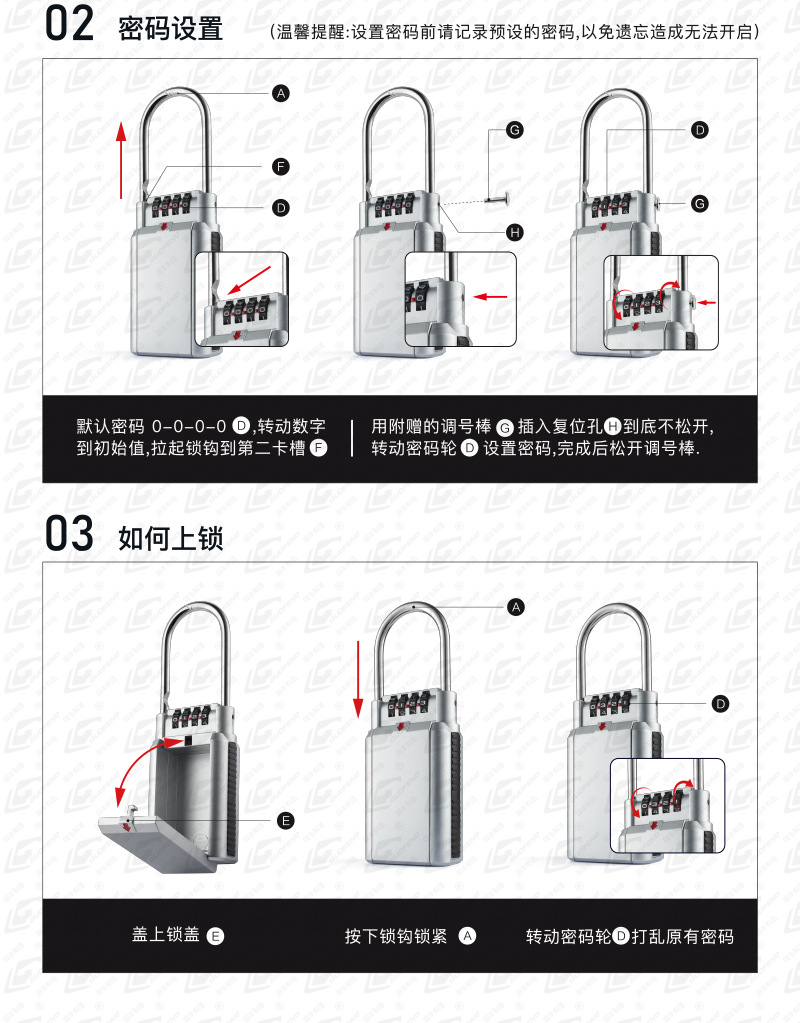 02 密码设置 (温馨提醒:设置密码前请记录预设的密码,以免遗忘造成无法开启)

A
F
D
G
H
D
G

默认密码 0-0-0-0 D,转动数字到初始值,拉起锁钩到第二卡槽 F

用附赠的调号棒 G 插入复位孔 H 到底不松开,转动密码轮 D 设置密码,完成后松开调号棒.

03 如何上锁

E
A
D

盖上锁盖 E

按下锁钩锁紧 A

转动密码轮 D 打乱原有密码