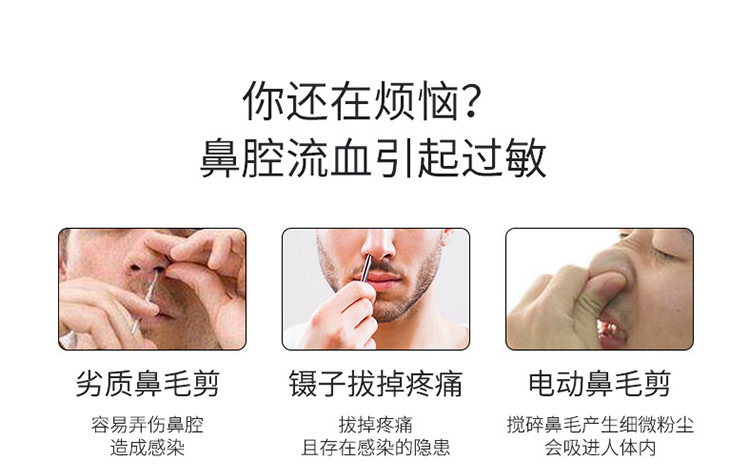 你还在烦恼?
鼻腔流血引起过敏

劣质鼻毛剪

容易弄伤鼻腔
造成感染

镊子拔掉疼痛

拔掉疼痛
且存在感染的隐患

电动鼻毛剪

搅碎鼻毛产生细微粉尘
会吸进人体内