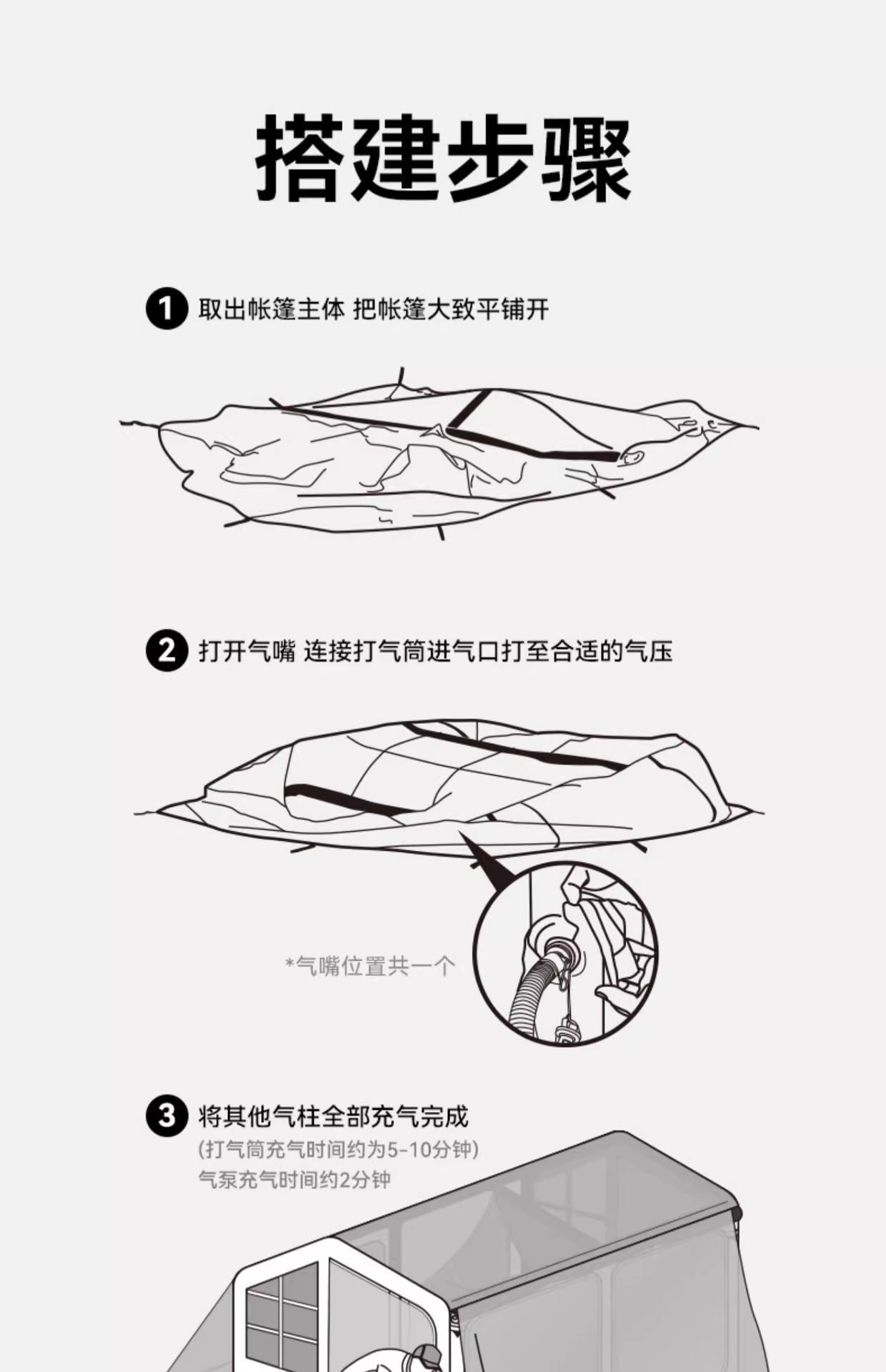 搭建步骤

1 取出帐篷主体 把帐篷大致平铺开

2 打开气嘴 连接打气筒进气口打至合适的气压

*气嘴位置共一个

3 将其他气柱全部充气完成
(打气筒充气时间约为5-10分钟)
气泵充气时间约2分钟