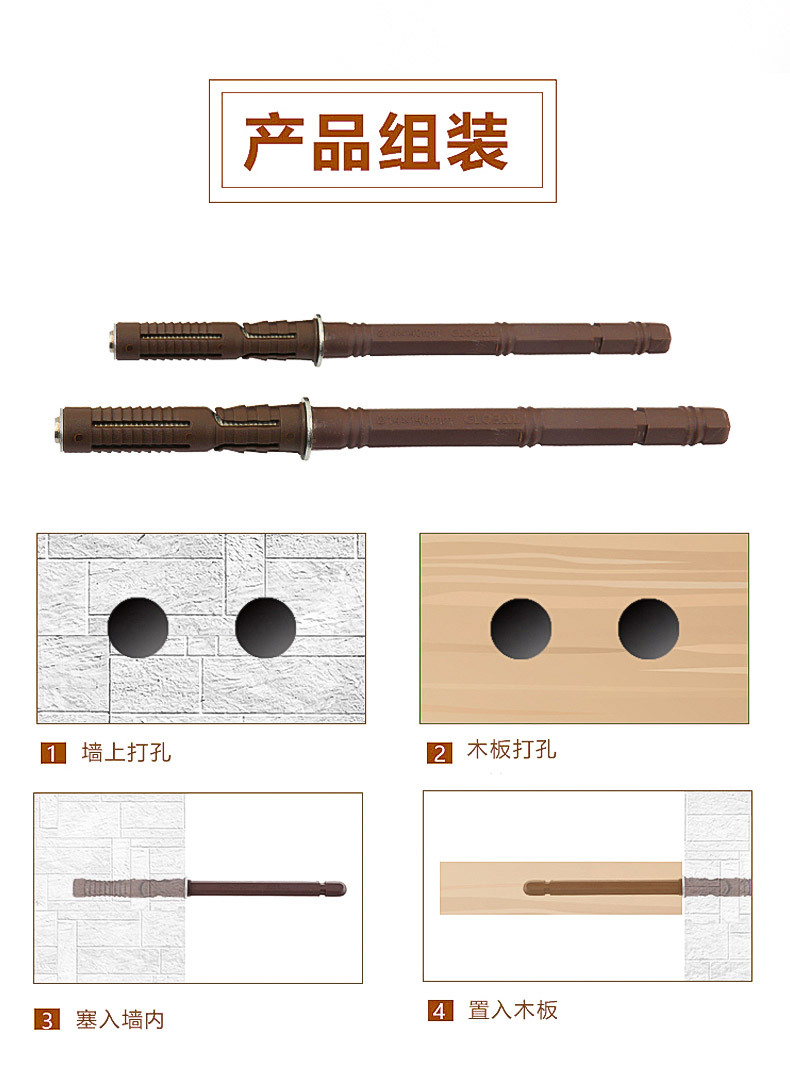 产品组装

1 墙上打孔

2 木板打孔

3 塞入墙内

4 置入木板